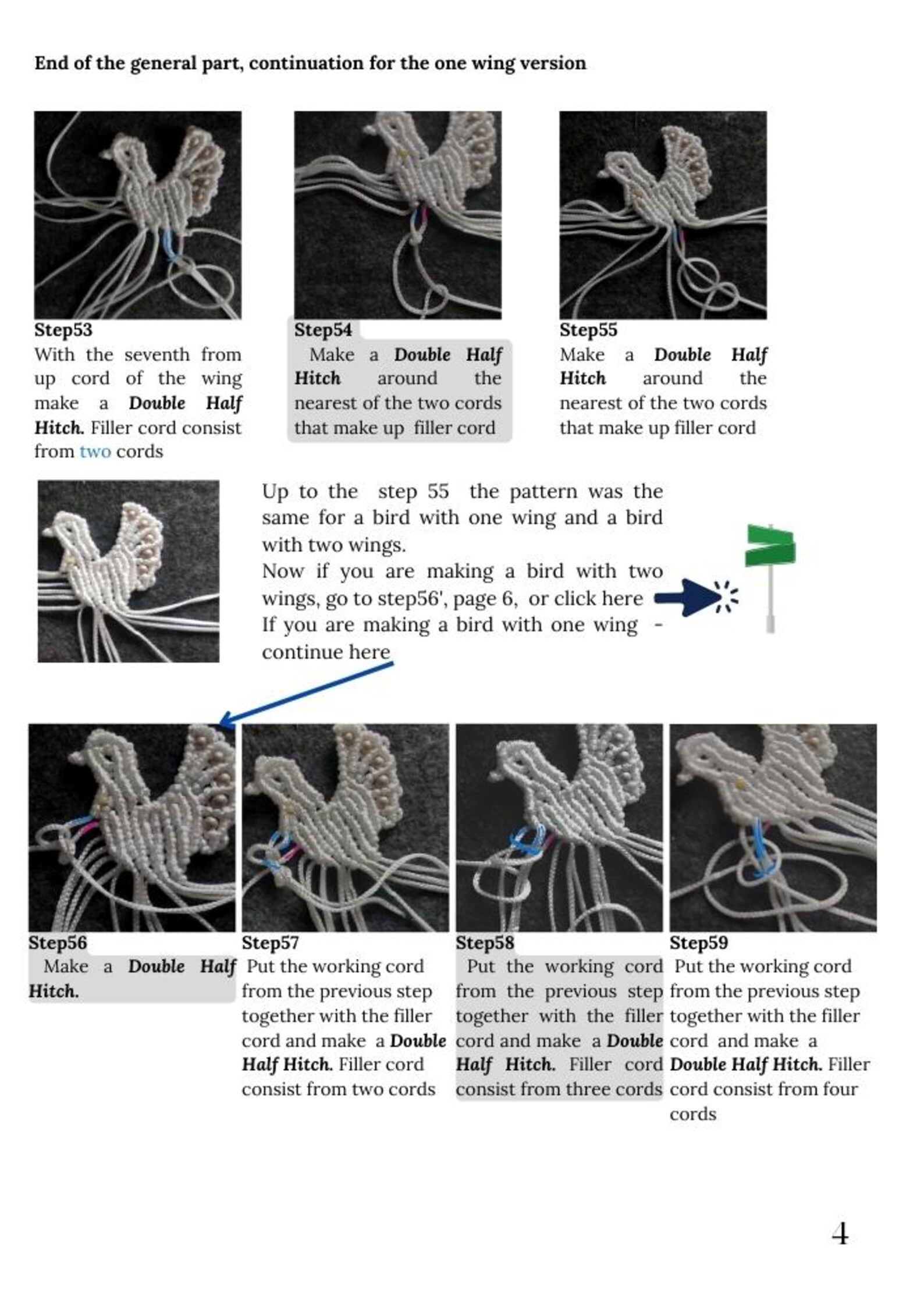 End of the general part, continuation for the one wing version

Step53
With the seventh from up cord of the wing make a Double Half Hitch. Filler cord consist from two cords

Step54
Make a Double Half Hitch around the nearest of the two cords that make up filler cord

Step55
Make a Double Half Hitch around the nearest of the two cords that make up filler cord

Up to the step 55 the pattern was the same for a bird with one wing and a bird with two wings.
Now if you are making a bird with two wings, go to step56', page 6, or click here
If you are making a bird with one wing - continue here

Step56
Make a Double Half Hitch.

Step57
Put the working cord from the previous step together with the filler cord and make a Double Half Hitch. Filler cord consist from two cords

Step58
Put the working cord from the previous step together with the filler cord and make a Double Half Hitch. Filler cord consist from three cords

Step59
Put the working cord from the previous step together with the filler cord and make a Double Half Hitch. Filler cord consist from four cords

4