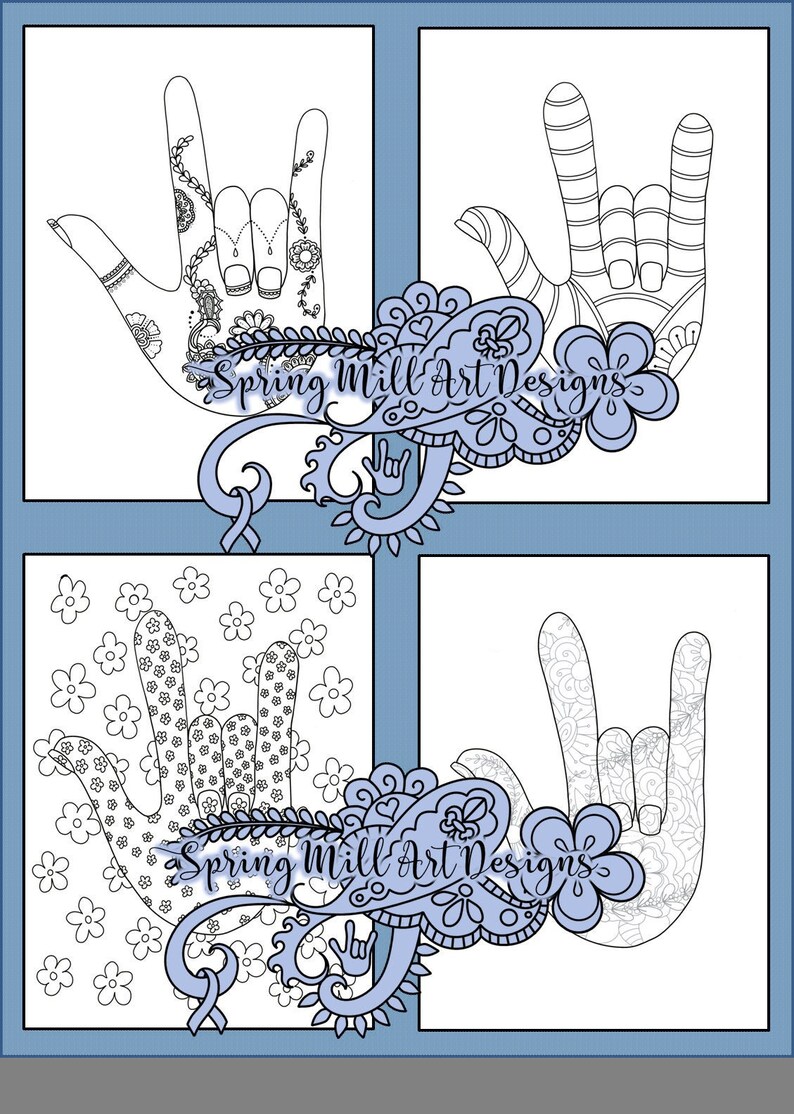 Spring Mill Art Designs

Spring Mill Art Designs