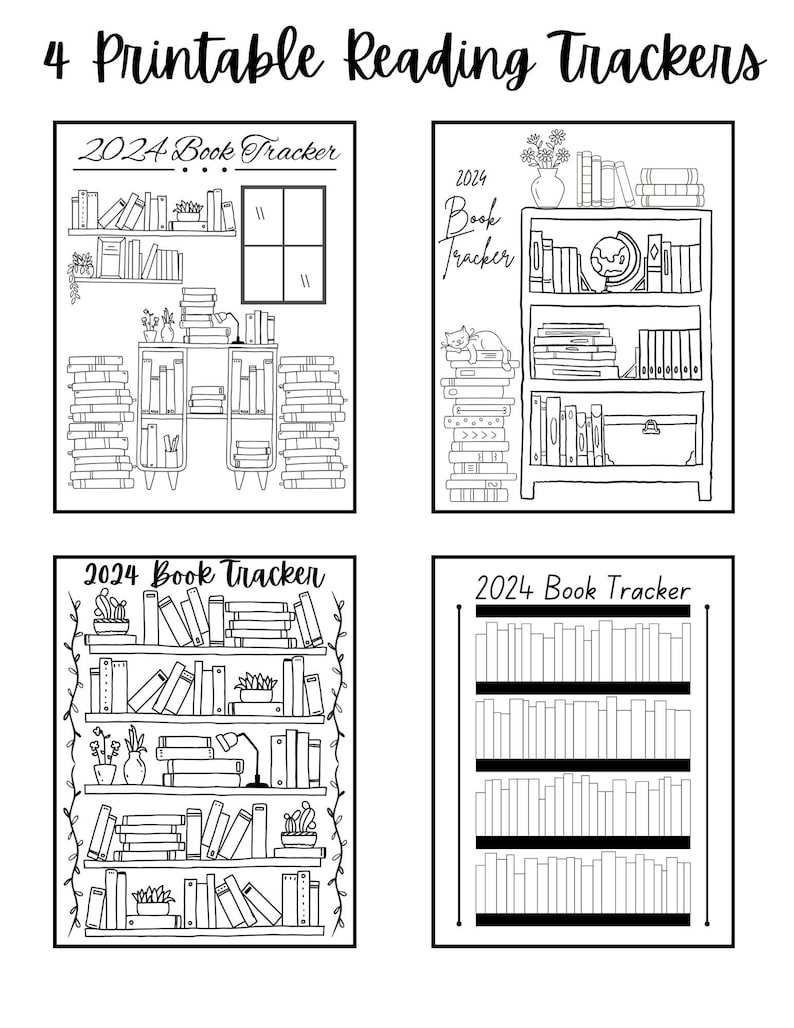 4 Printable Reading Trackers

2024 Book Tracker

2024 Book Tracker

2024 Book Tracker

2024 Book Tracker