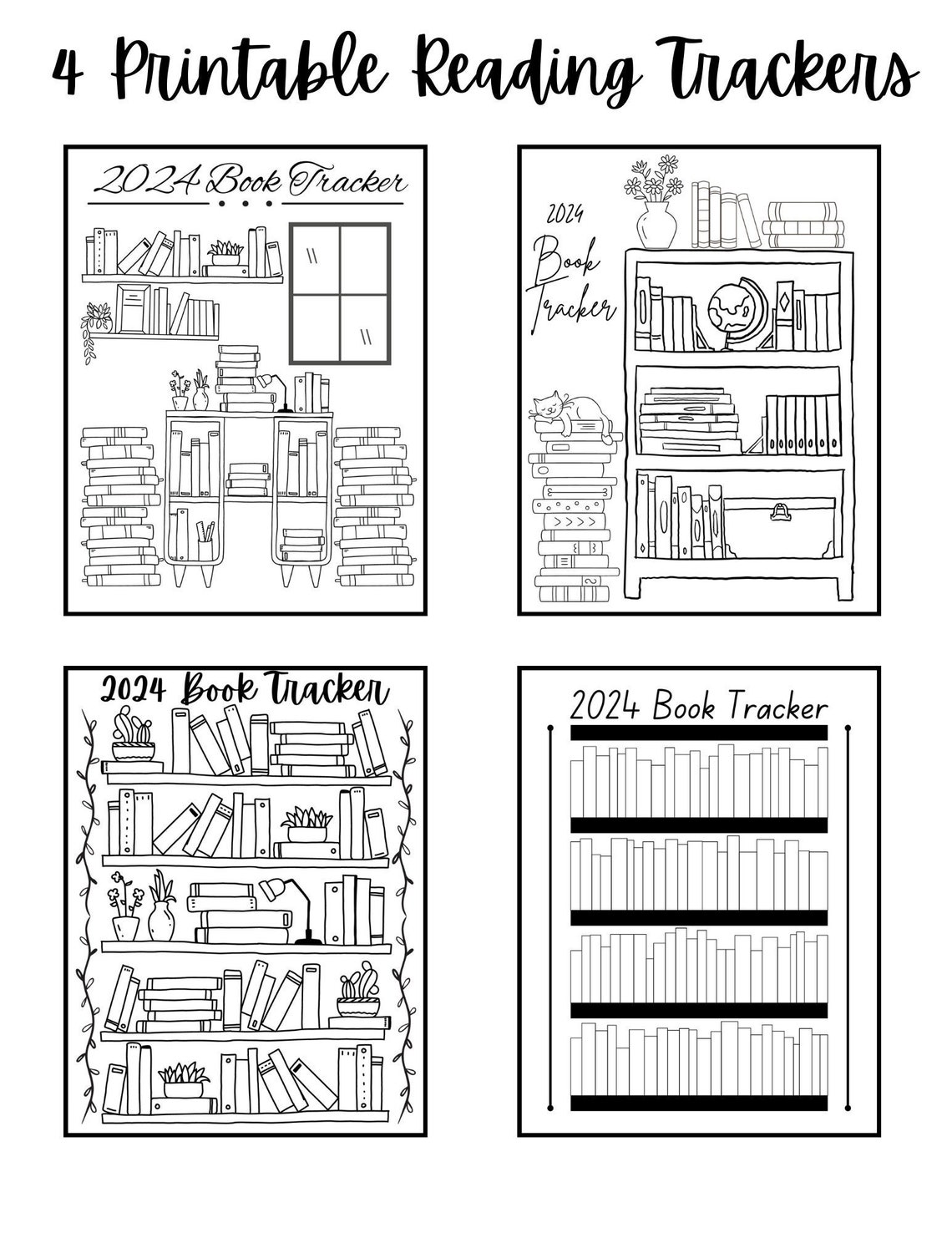 4 Printable Reading Trackers

2024 Book Tracker

2024 Book Tracker

2024 Book Tracker

2024 Book Tracker