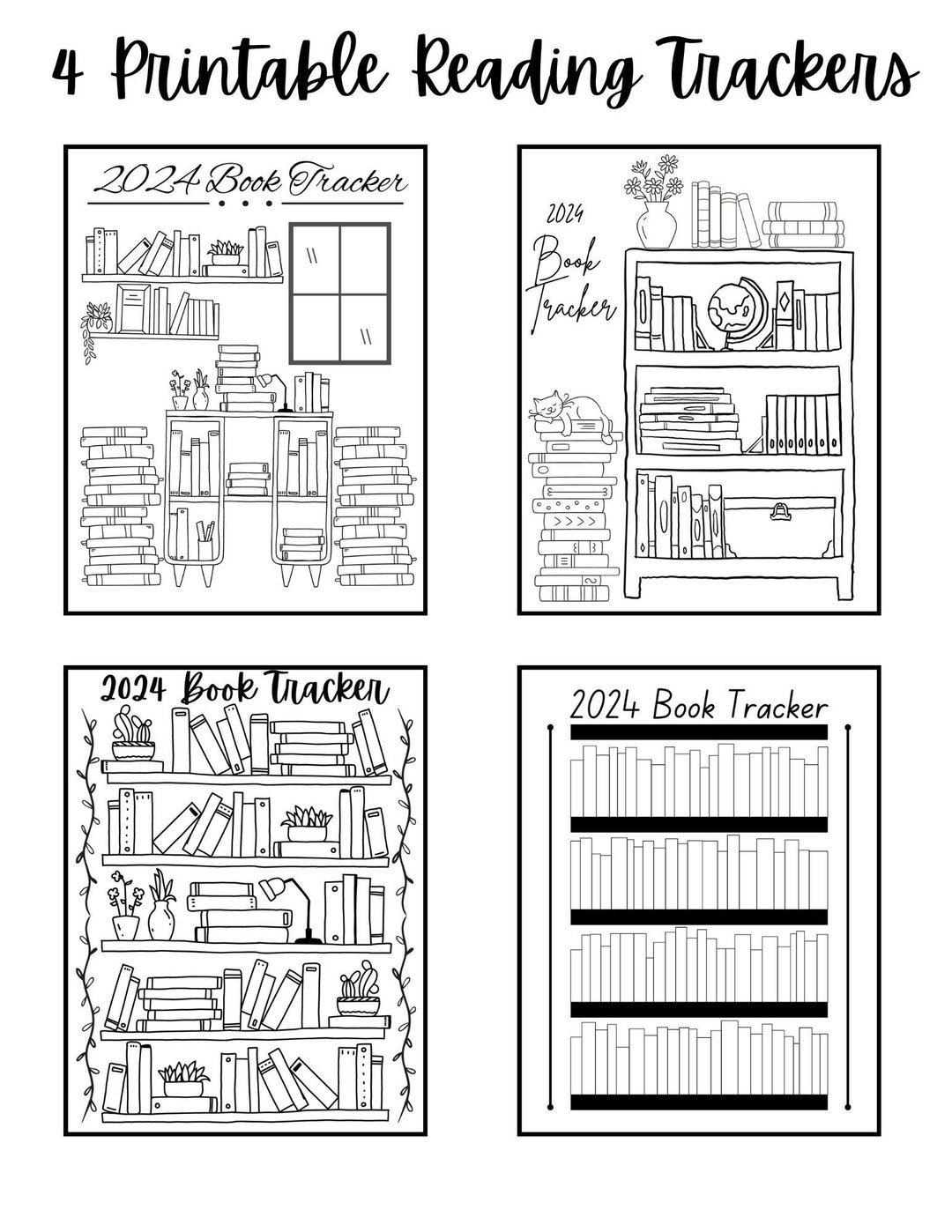 4 Printable Reading Trackers

2024 Book Tracker

2024 Book Tracker

2024 Book Tracker

2024 Book Tracker