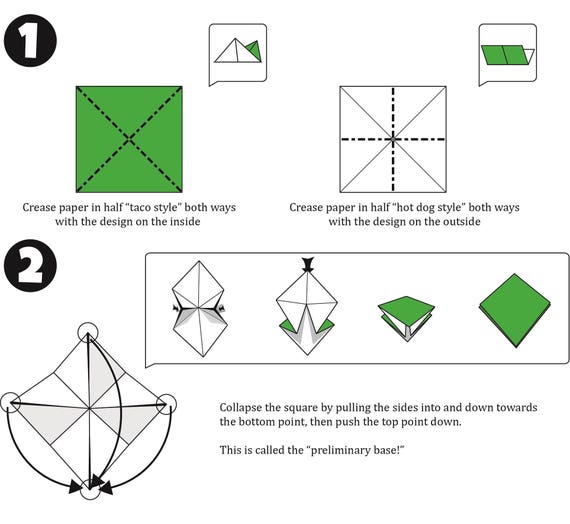 1

Crease paper in half “taco style” both ways with the design on the inside

Crease paper in half “hot dog style” both ways with the design on the outside

2

Collapse the square by pulling the sides into and down towards the bottom point, then push the top point down.

This is called the “preliminary base!”