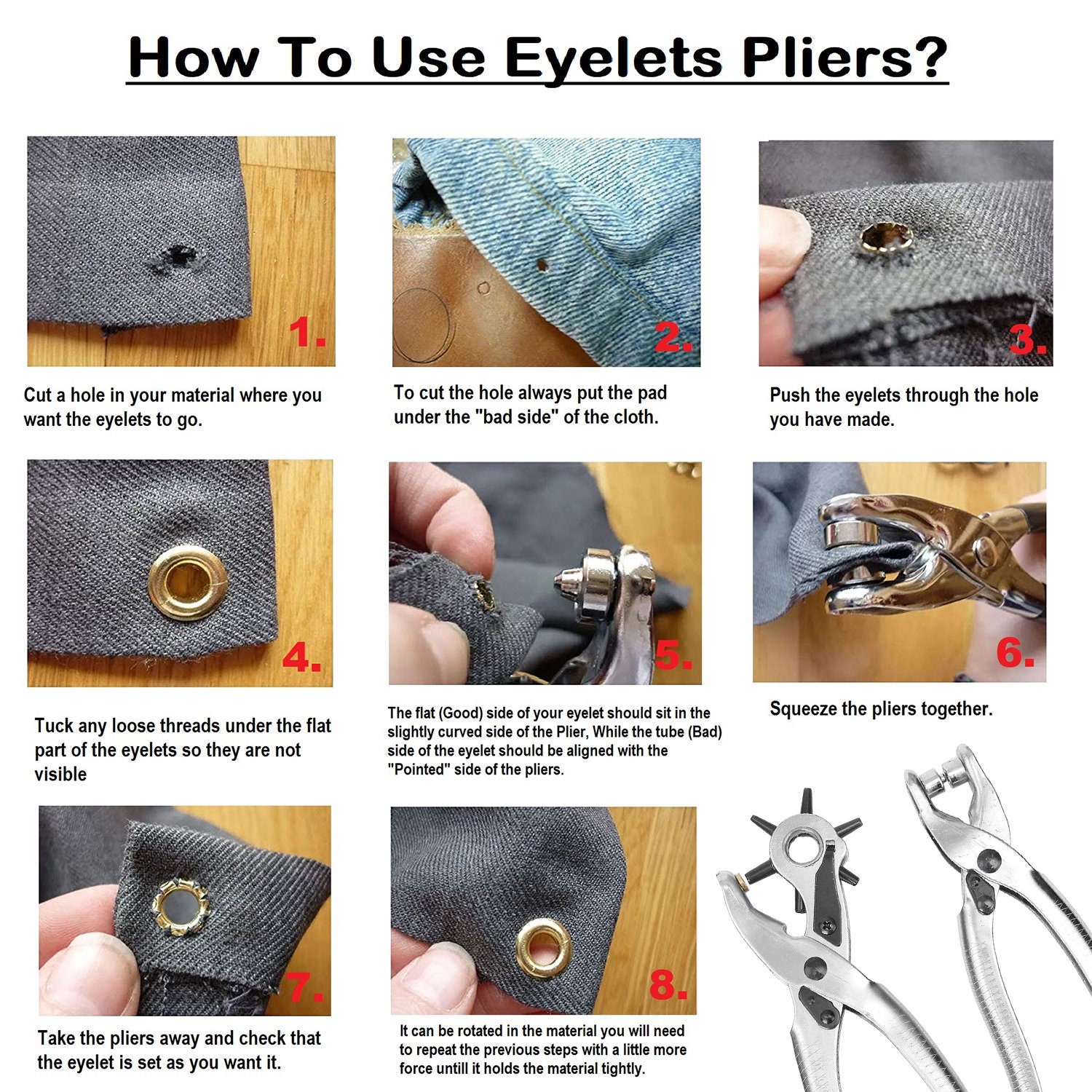 How To Use Eyelets Pliers?

1.

Cut a hole in your material where you want the eyelets to go.

2.

To cut the hole always put the pad under the "bad side" of the cloth.

3.

Push the eyelets through the hole you have made.

4.

Tuck any loose threads under the flat part of the eyelets so they are not visible

5.

The flat (Good) side of your eyelet should sit in the slightly curved side of the Plier, While the tube (Bad) side of the eyelet should be aligned with the "Pointed" side of the pliers.

6.

Squeeze the pliers together.

7.

Take the pliers away and check that the eyelet is set as you want it.

8.

It can be rotated in the material you will need to repeat the previous steps with a little more force untill it holds the material tightly.