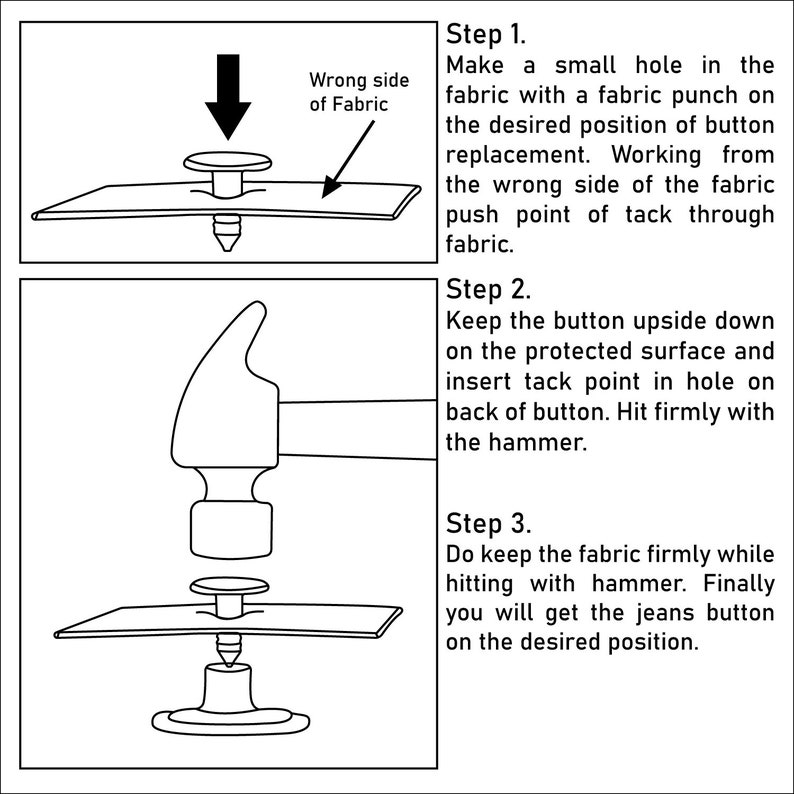 Wrong side of Fabric

Step 1.
Make a small hole in the fabric with a fabric punch on the desired position of button replacement. Working from the wrong side of the fabric push point of tack through fabric.

Step 2.
Keep the button upside down on the protected surface and insert tack point in hole on back of button. Hit firmly with the hammer.

Step 3.
Do keep the fabric firmly while hitting with hammer. Finally you will get the jeans button on the desired position.