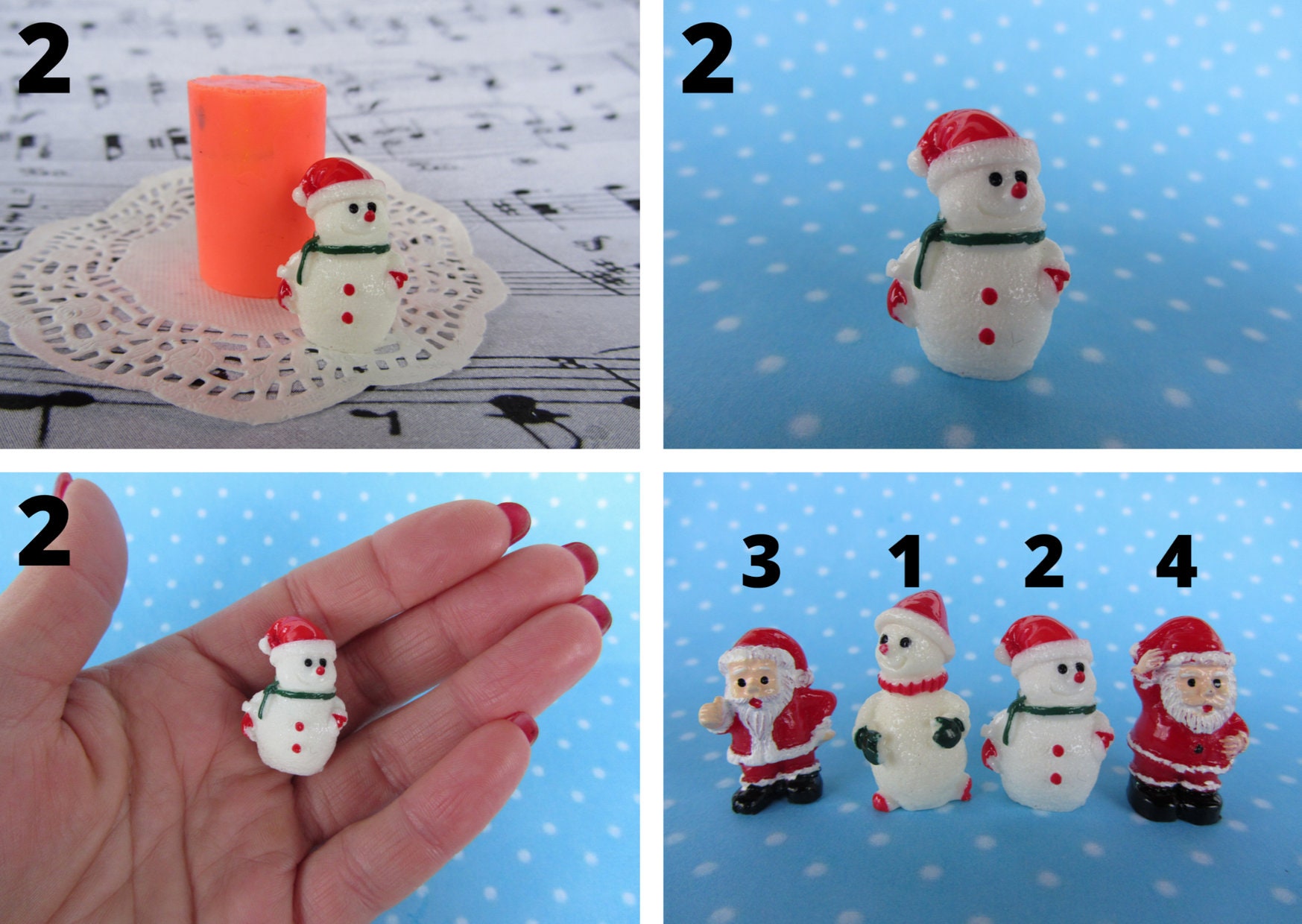 2

2

2

3 1 2 4