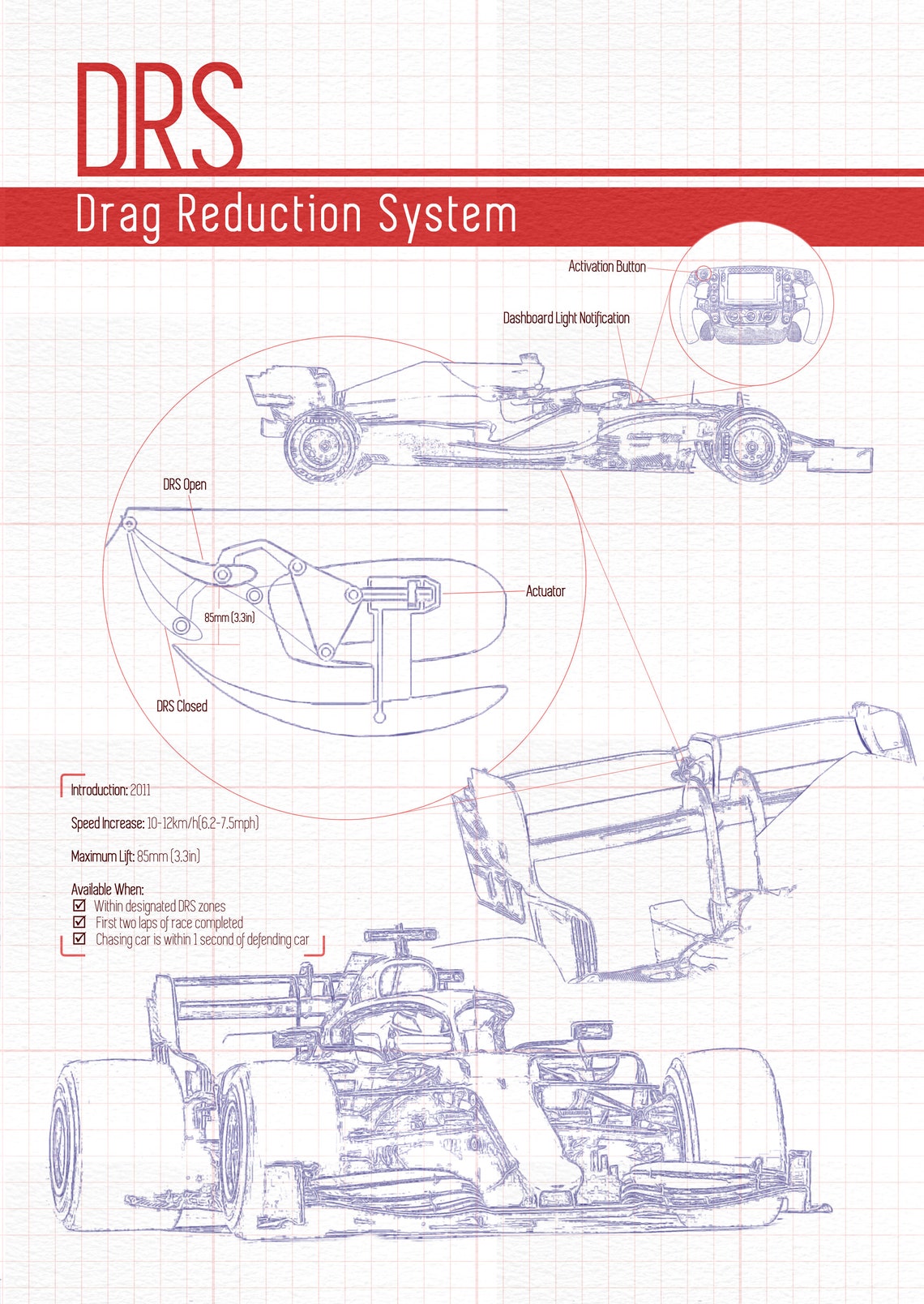 DRS

Drag Reduction System

Activation Button

Dashboard Light Notification

DRS Open

Actuator

85mm (3.3in)

DRS Closed

Introduction: 2011

Speed Increase: 10-12km/h(6.2-7.5mph)

Maximum Lift: 85mm (3.3in)

Available When:
☑ Within designated DRS zones
☑ First two laps of race completed
☑ Chasing car is within 1 second of defending car