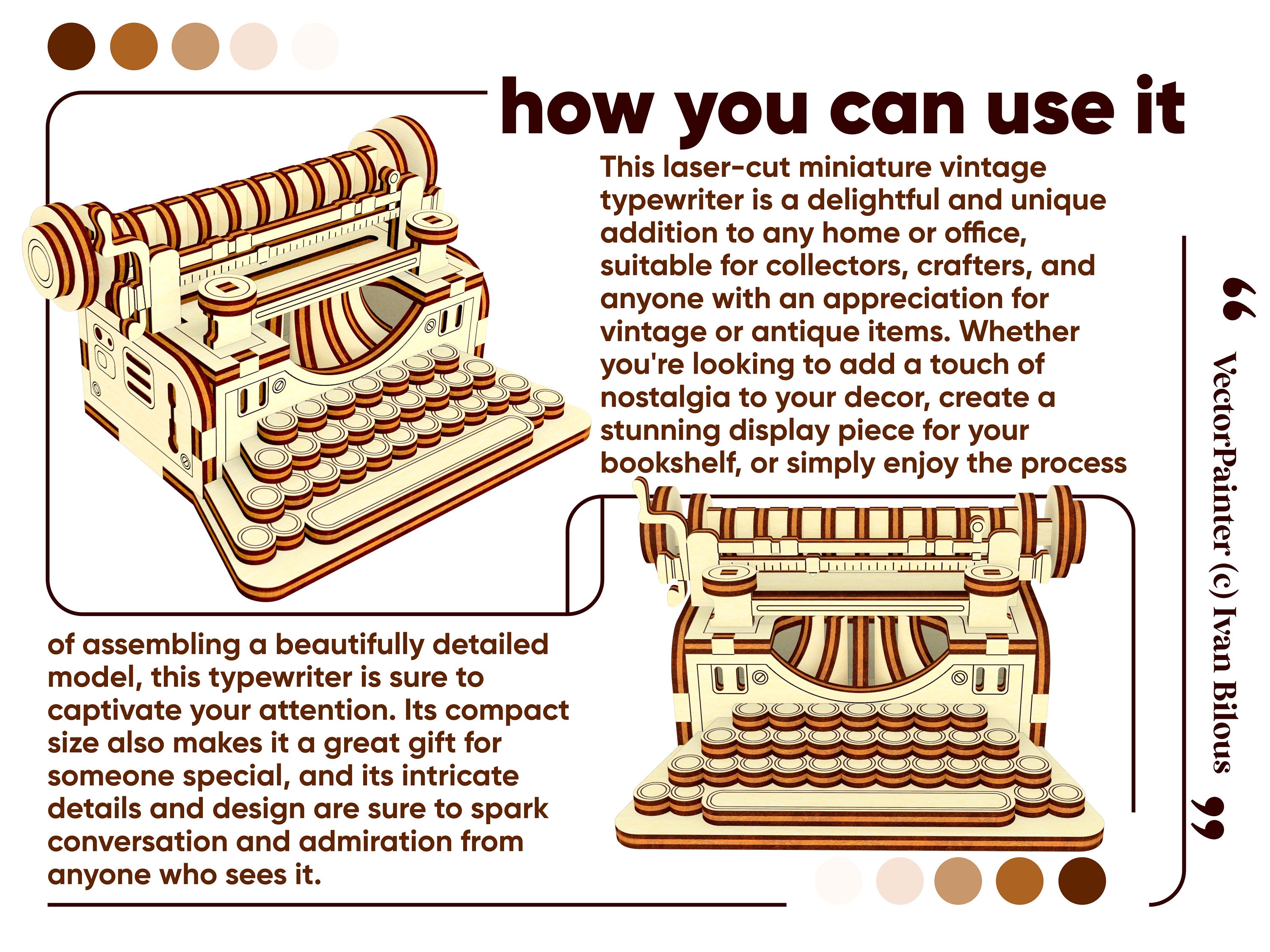 how you can use it

This laser-cut miniature vintage typewriter is a delightful and unique addition to any home or office, suitable for collectors, crafters, and anyone with an appreciation for vintage or antique items. Whether you're looking to add a touch of nostalgia to your decor, create a stunning display piece for your bookshelf, or simply enjoy the process of assembling a beautifully detailed model, this typewriter is sure to captivate your attention. Its compact size also makes it a great gift for someone special, and its intricate details and design are sure to spark conversation and admiration from anyone who sees it.

“ VectorPainter (c) Ivan Bilous ”