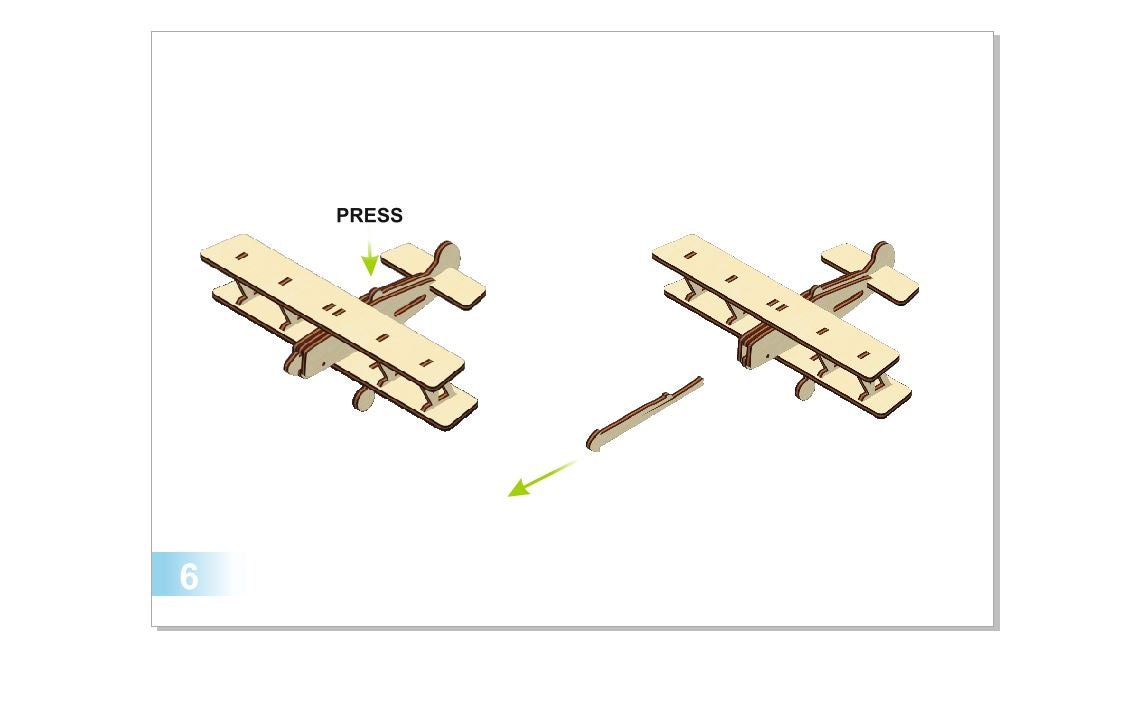 PRESS

6