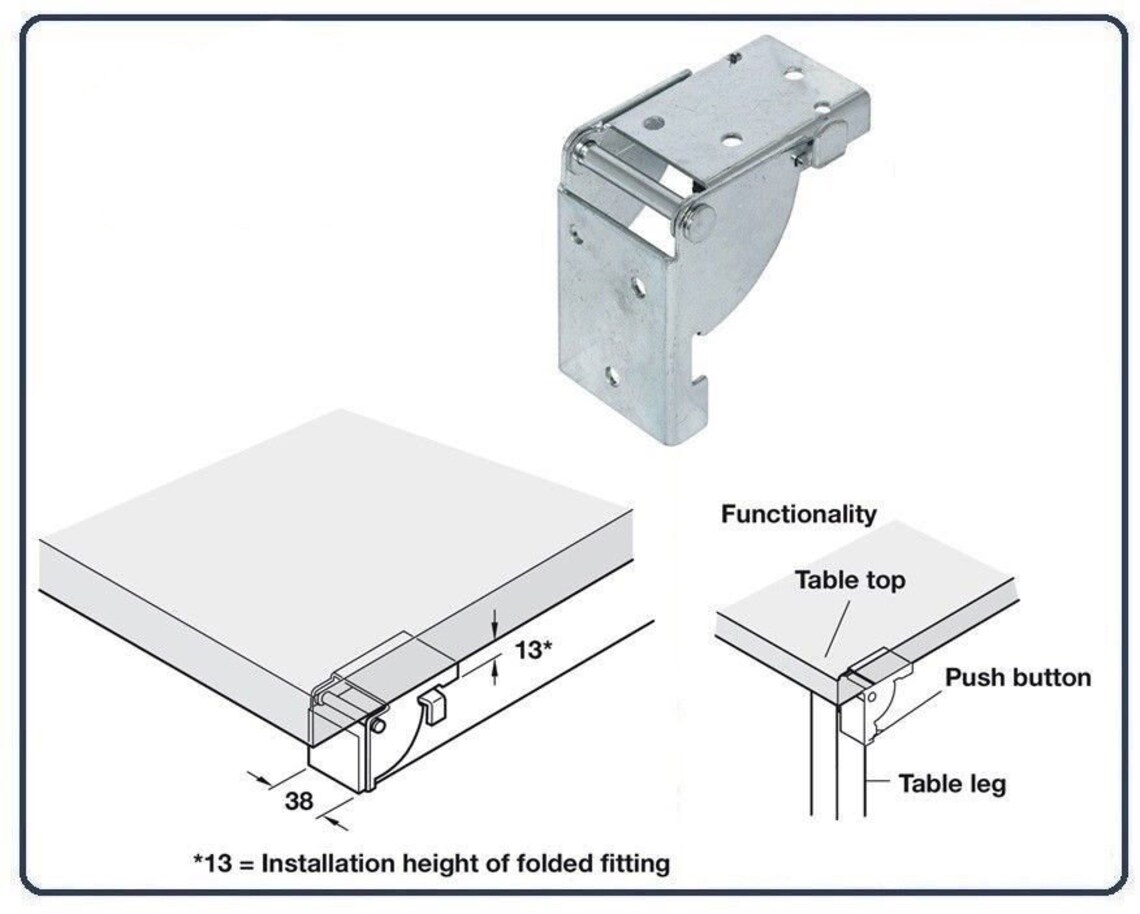 13*

38

*13 = Installation height of folded fitting

Functionality

Table top

Push button

Table leg