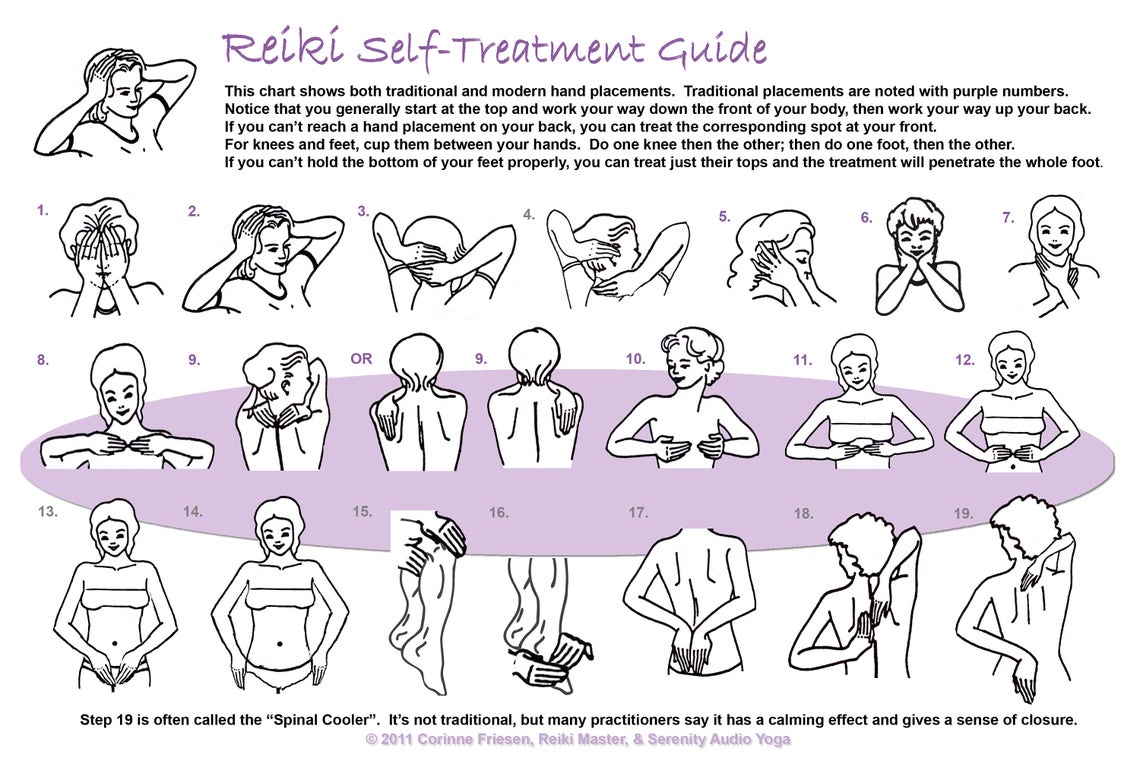 Reiki Self-Treatment Guide

This chart shows both traditional and modern hand placements. Traditional placements are noted with purple numbers. Notice that you generally start at the top and work your way down the front of your body, then work your way up your back. If you can't reach a hand placement on your back, you can treat the corresponding spot at your front. For knees and feet, cup them between your hands. Do one knee then the other; then do one foot, then the other. If you can't hold the bottom of your feet properly, you can treat just their tops and the treatment will penetrate the whole foot.

1. 2. 3. 4. 5. 6. 7.

8. 9. OR 9. 10. 11. 12.

13. 14. 15. 16. 17. 18. 19.

Step 19 is often called the "Spinal Cooler". It's not traditional, but many practitioners say it has a calming effect and gives a sense of closure.
© 2011 Corinne Friesen, Reiki Master, & Serenity Audio Yoga