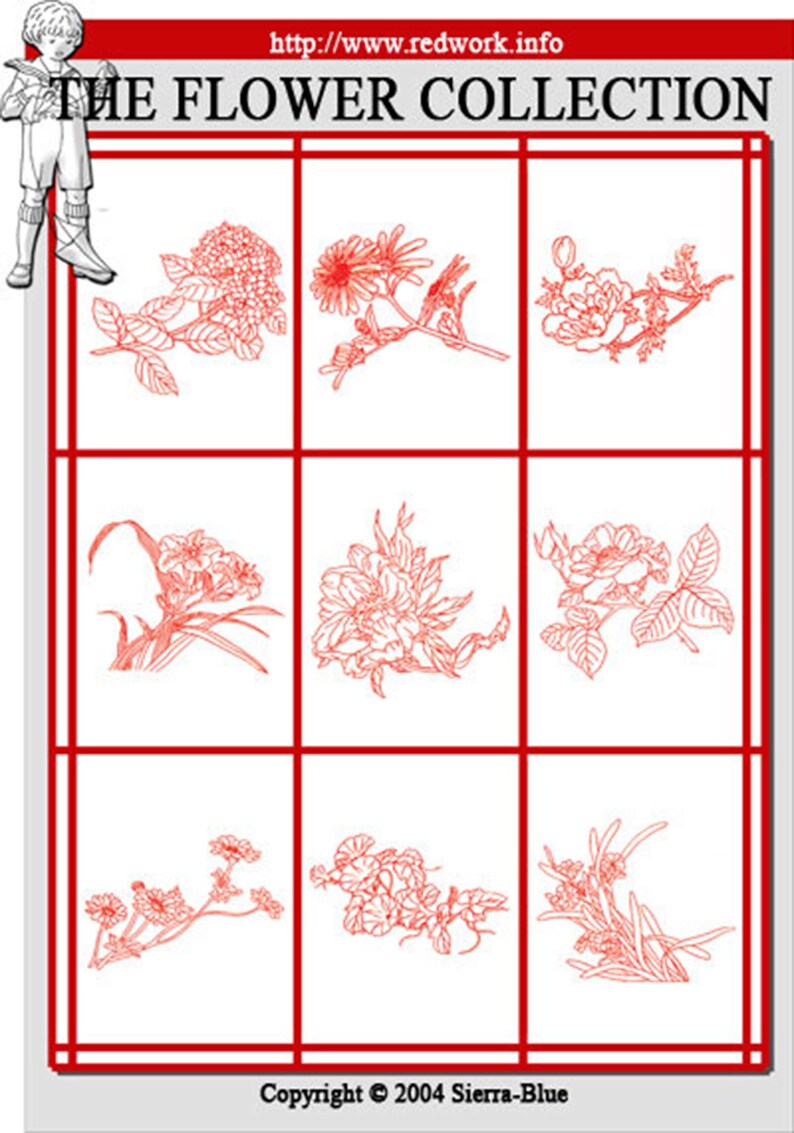 http://www.redwork.info

THE FLOWER COLLECTION

Copyright © 2004 Sierra-Blue