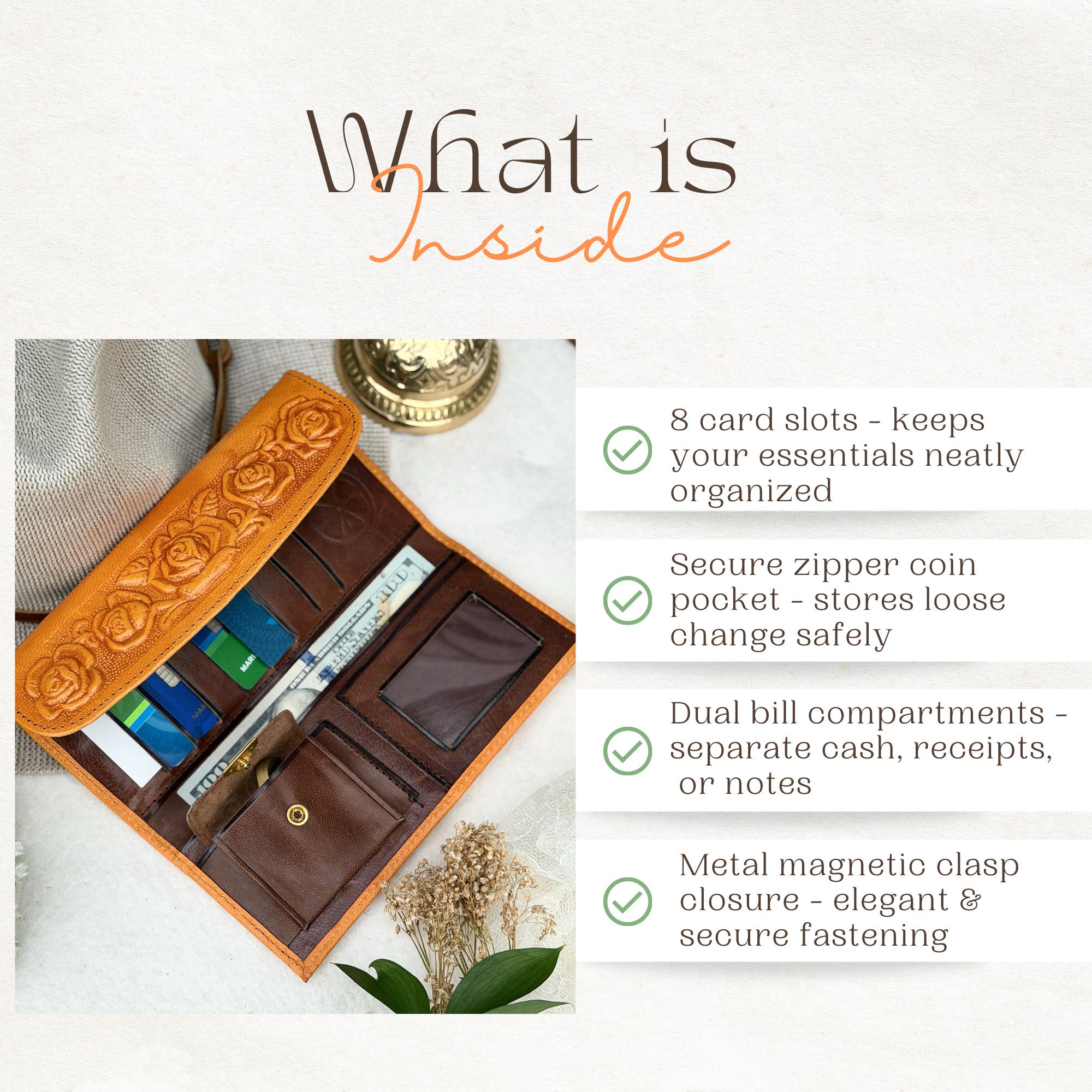 What is
Inside

8 card slots - keeps your essentials neatly organized

Secure zipper coin pocket - stores loose change safely

Dual bill compartments - separate cash, receipts, or notes

Metal magnetic clasp closure - elegant & secure fastening