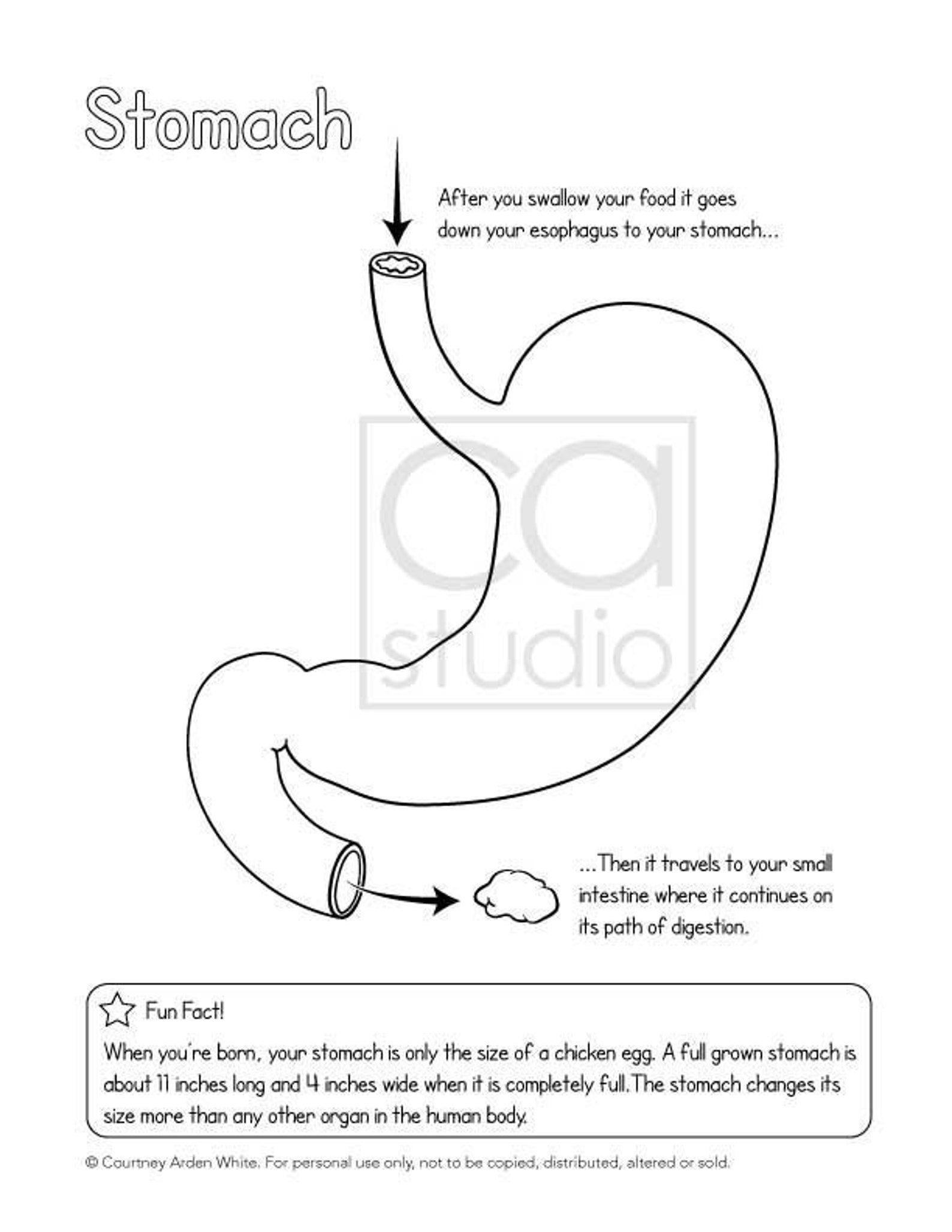 Stomach

After you swallow your food it goes down your esophagus to your stomach...

ca
studio

...Then it travels to your small intestine where it continues on its path of digestion.

Fun Fact!

When you're born, your stomach is only the size of a chicken egg. A full grown stomach is about 11 inches long and 4 inches wide when it is completely full. The stomach changes its size more than any other organ in the human body.

© Courtney Arden White. For personal use only, not to be copied, distributed, altered or sold.