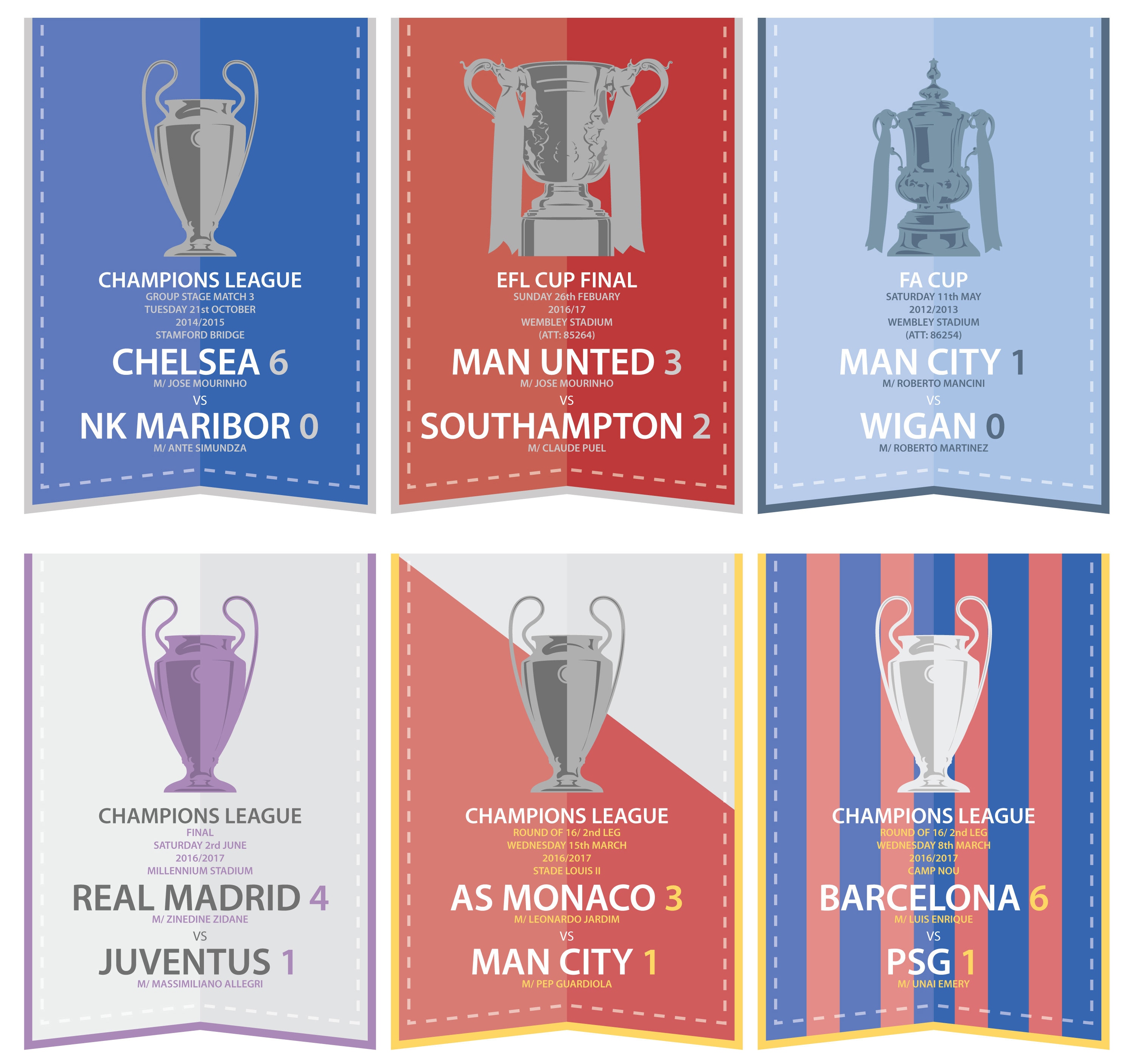 CHAMPIONS LEAGUE
GROUP STAGE MATCH 3
TUESDAY 21st OCTOBER
2014/2015
STAMFORD BRIDGE
CHELSEA 6
M/ JOSE MOURINHO
VS
NK MARIBOR 0
M/ ANTE SIMUNDZA

EFL CUP FINAL
SUNDAY 26th FEBUARY
2016/17
WEMBLEY STADIUM
(ATT: 85264)
MAN UNTED 3
M/ JOSE MOURINHO
VS
SOUTHAMPTON 2
M/ CLAUDE PUEL

FA CUP
SATURDAY 11th MAY
2012/2013
WEMBLEY STADIUM
(ATT: 86254)
MAN CITY 1
M/ ROBERTO MANCINI
VS
WIGAN 0
M/ ROBERTO MARTINEZ

CHAMPIONS LEAGUE
FINAL
SATURDAY 2rd JUNE
2016/2017
MILLENNIUM STADIUM
REAL MADRID 4
M/ ZINEDINE ZIDANE
VS
JUVENTUS 1
M/ MASSIMILIANO ALLEGRI

CHAMPIONS LEAGUE
ROUND OF 16/ 2nd LEG
WEDNESDAY 15th MARCH
2016/2017
STADE LOUIS II
AS MONACO 3
M/ LEONARDO JARDIM
VS
MAN CITY 1
M/ PEP GUARDIOLA

CHAMPIONS LEAGUE
ROUND OF 16/ 2nd LEG
WEDNESDAY 8th MARCH
2016/2017
CAMP NOU
BARCELONA 6
M/ LUIS ENRIQUE
VS
PSG 1
M/ UNAI EMERY