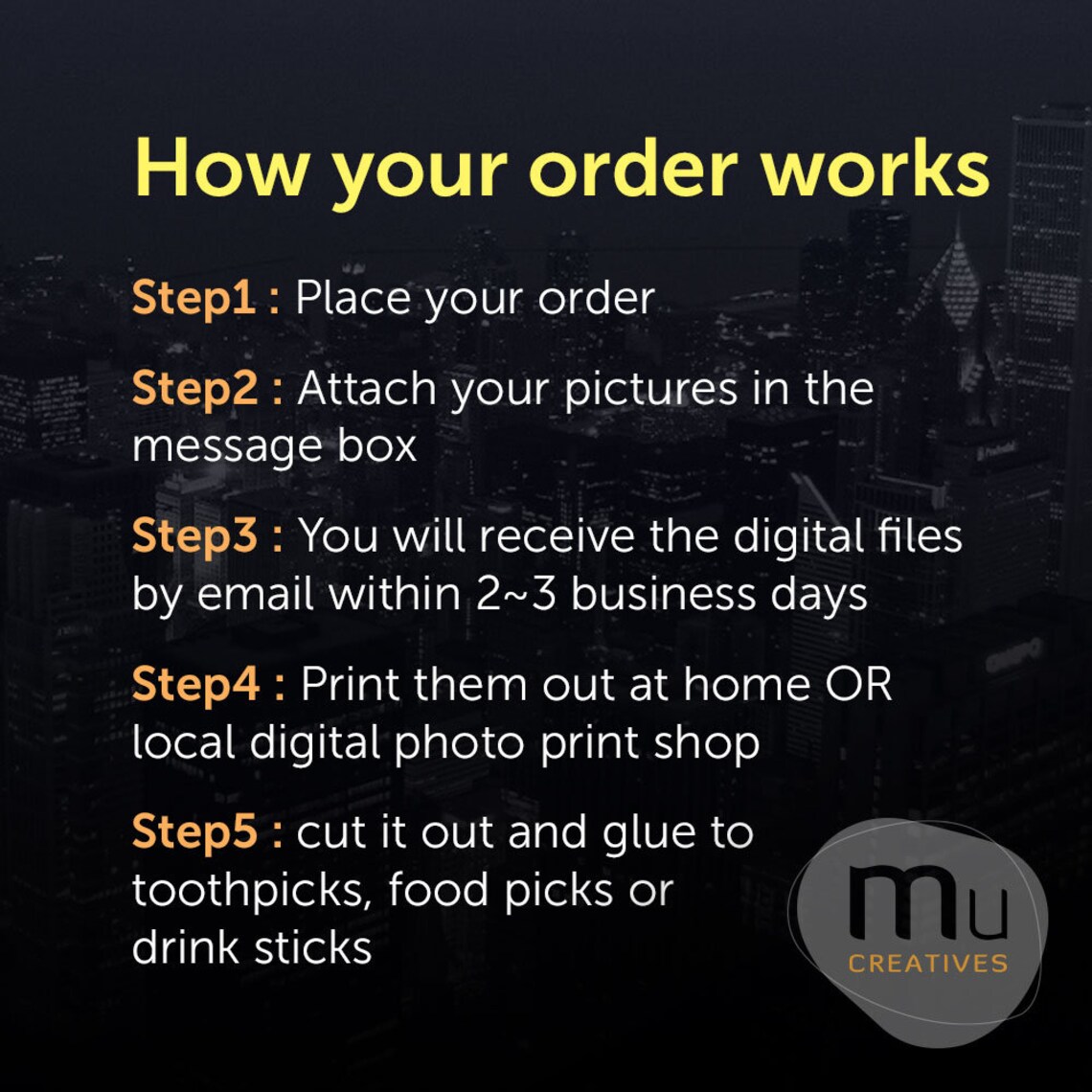 How your order works

Step1 : Place your order

Step2 : Attach your pictures in the message box

Step3 : You will receive the digital files by email within 2~3 business days

Step4 : Print them out at home OR local digital photo print shop

Step5 : cut it out and glue to toothpicks, food picks or drink sticks

mu
CREATIVES