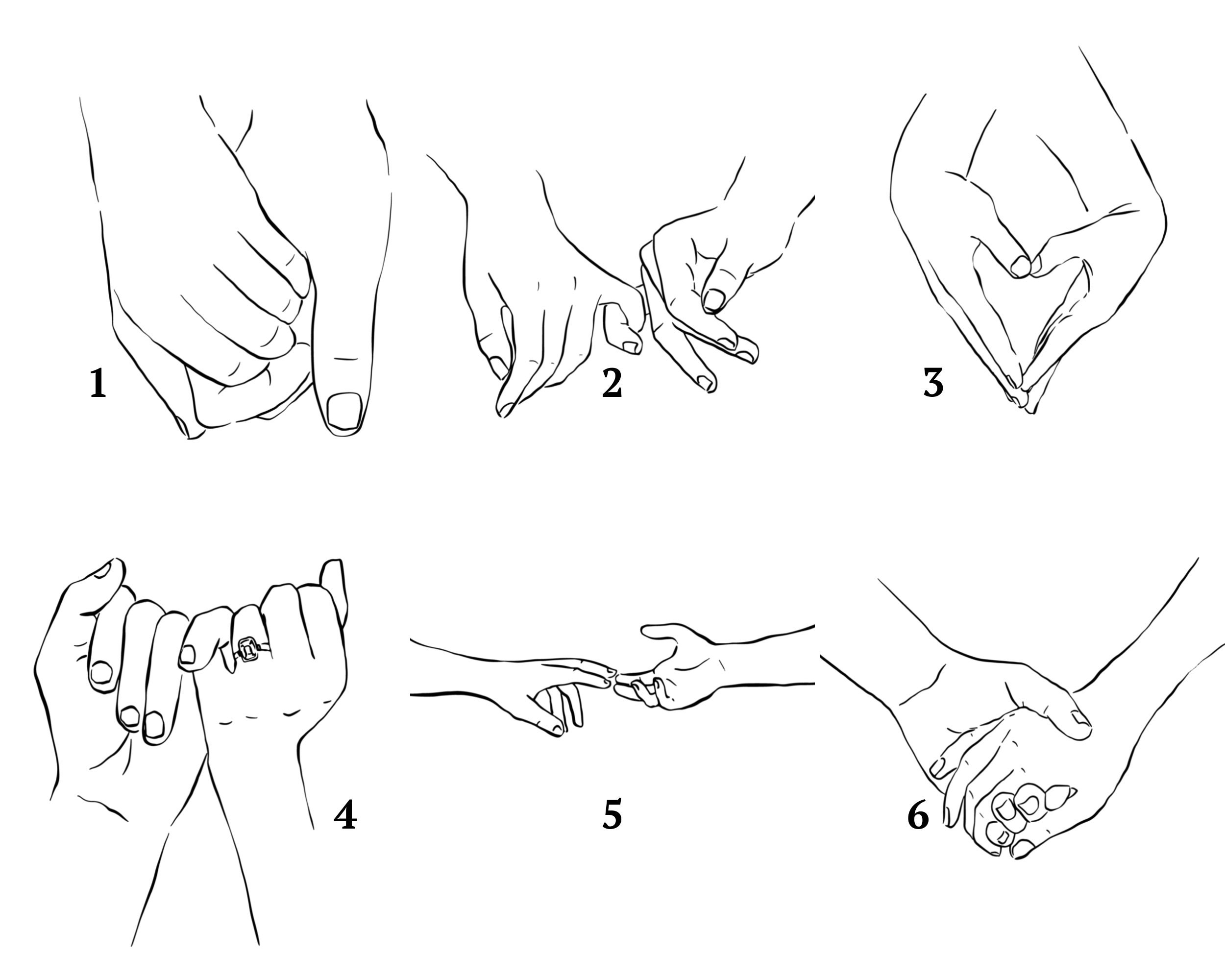 1

2

3

4

5

6