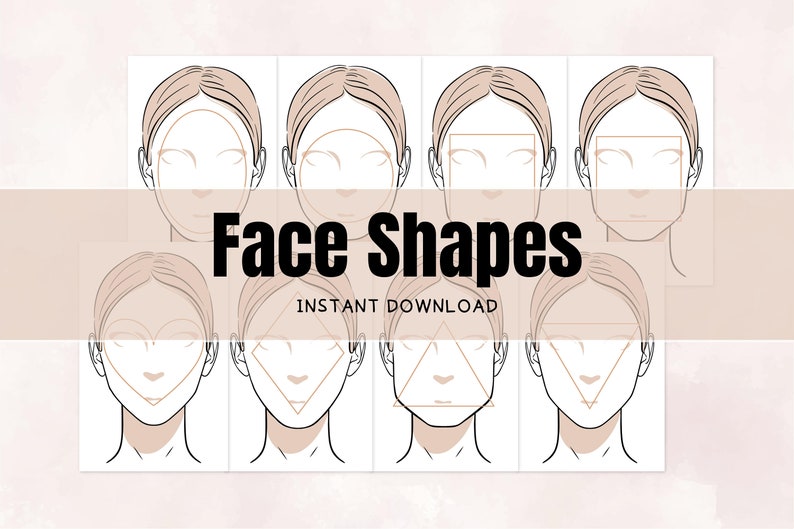 Face Shapes

INSTANT DOWNLOAD