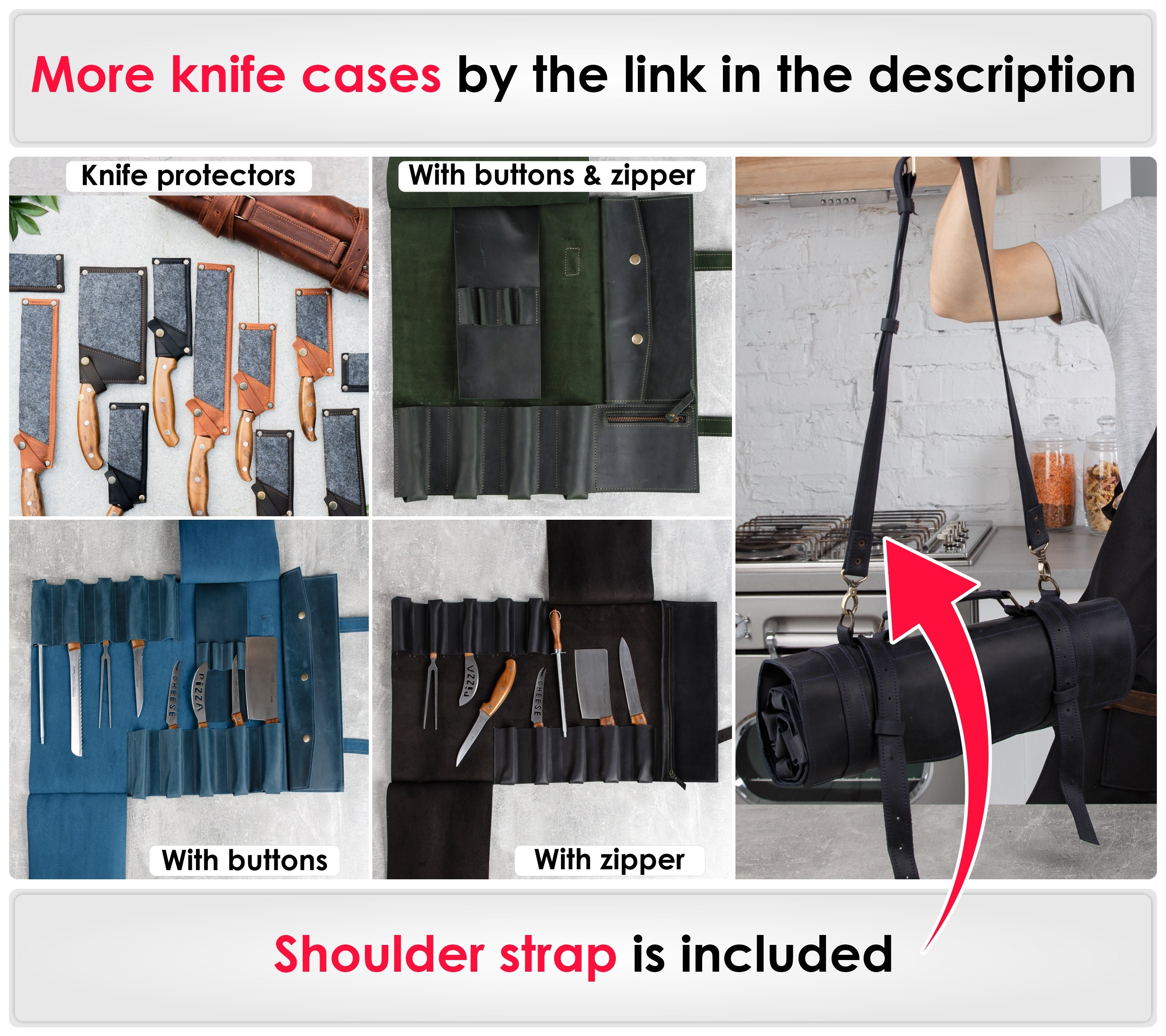 More knife cases by the link in the description

Knife protectors

With buttons & zipper

CHEESE

PIZZA

PIZZA

CHEESE

With buttons

With zipper

Shoulder strap is included