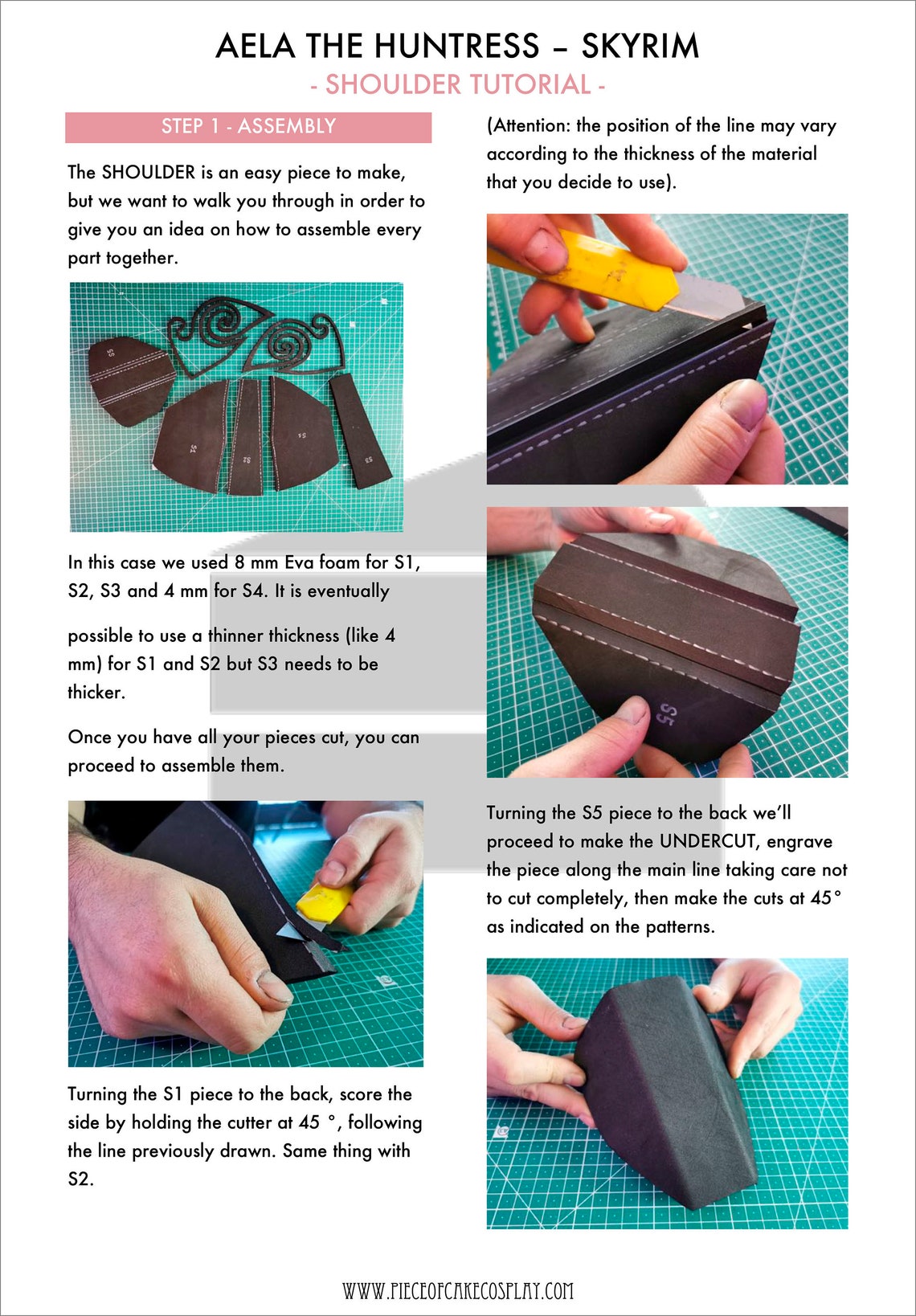 AELA THE HUNTRESS – SKYRIM
- SHOULDER TUTORIAL -

STEP 1 - ASSEMBLY

The SHOULDER is an easy piece to make, but we want to walk you through in order to give you an idea on how to assemble every part together.

S5

S1

S2

S4

S3

In this case we used 8 mm Eva foam for S1, S2, S3 and 4 mm for S4. It is eventually

possible to use a thinner thickness (like 4 mm) for S1 and S2 but S3 needs to be thicker.

Once you have all your pieces cut, you can proceed to assemble them.

Turning the S1 piece to the back, score the side by holding the cutter at 45 °, following the line previously drawn. Same thing with S2.

(Attention: the position of the line may vary according to the thickness of the material that you decide to use).

S5

Turning the S5 piece to the back we'll proceed to make the UNDERCUT, engrave the piece along the main line taking care not to cut completely, then make the cuts at 45° as indicated on the patterns.

WWW.PIECEOFCAKECOSPLAY.COM