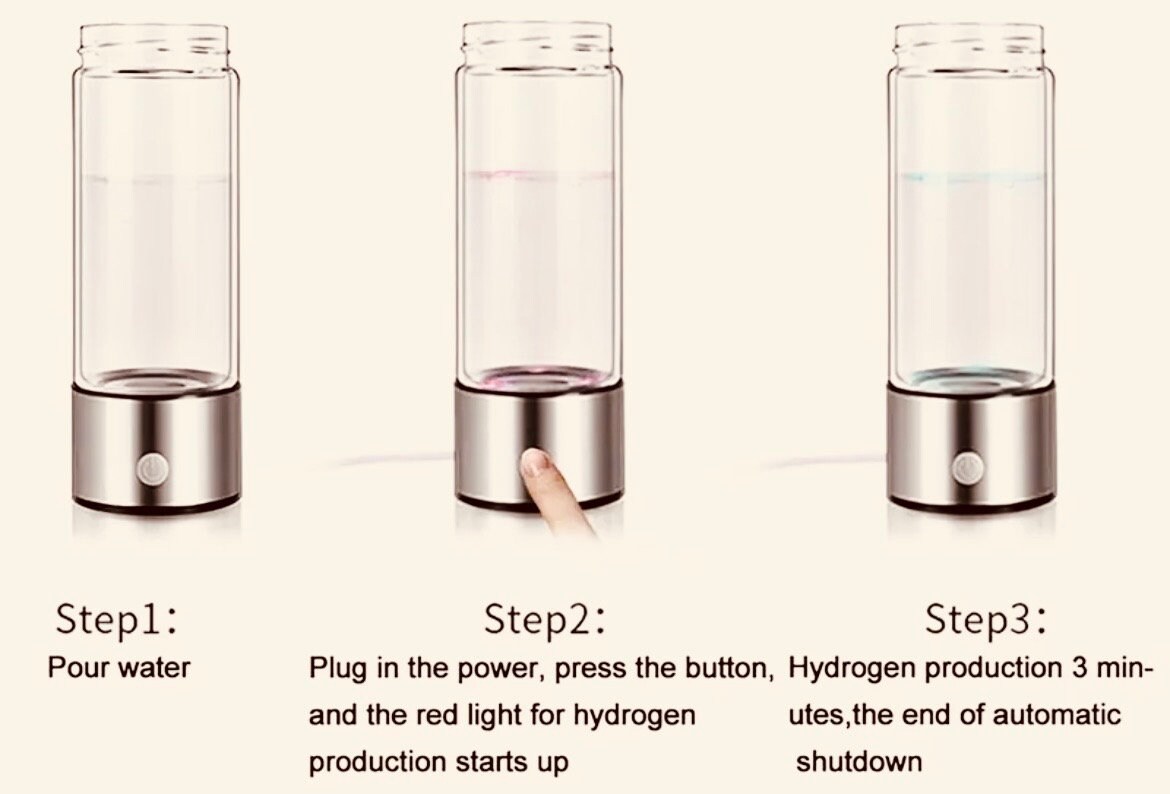 Step1:
Pour water

Step2:
Plug in the power, press the button, and the red light for hydrogen production starts up

Step3:
Hydrogen production 3 minutes,the end of automatic shutdown