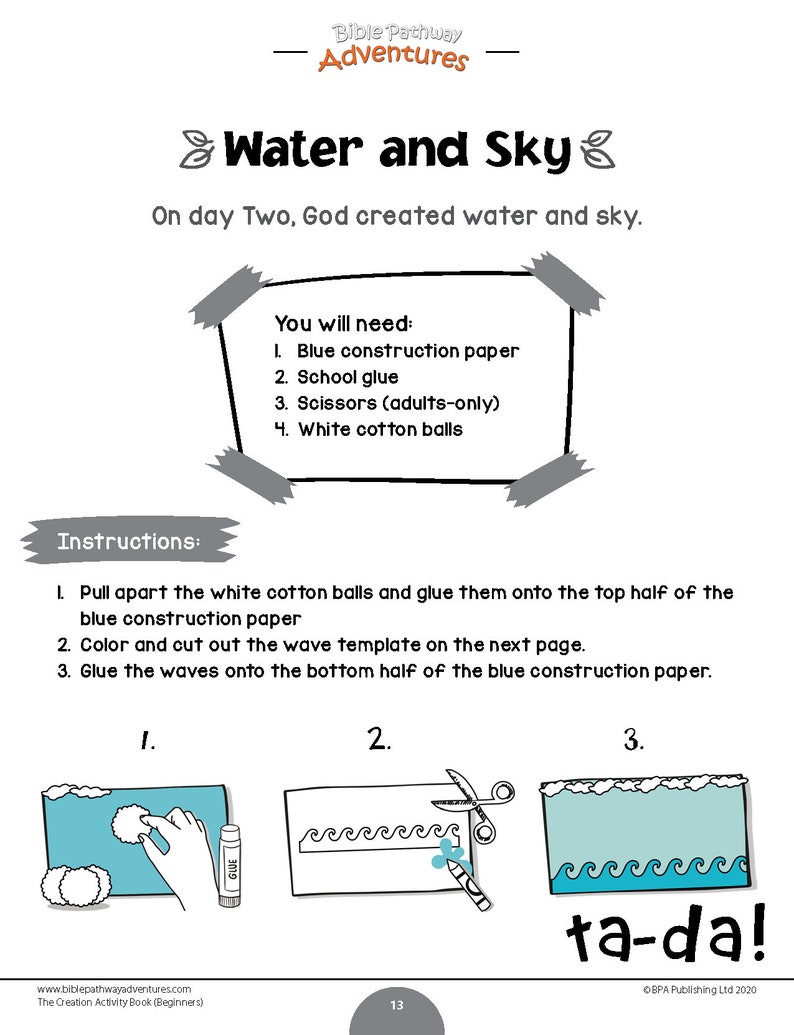 Bible Pathway Adventures

Water and Sky

On day Two, God created water and sky.

You will need:
1. Blue construction paper
2. School glue
3. Scissors (adults-only)
4. White cotton balls

Instructions:

1. Pull apart the white cotton balls and glue them onto the top half of the blue construction paper
2. Color and cut out the wave template on the next page.
3. Glue the waves onto the bottom half of the blue construction paper.

1.

GLUE

2.

3.

ta-da!

www.biblepathwayadventures.com
The Creation Activity Book (Beginners)

13

©BPA Publishing Ltd 2020