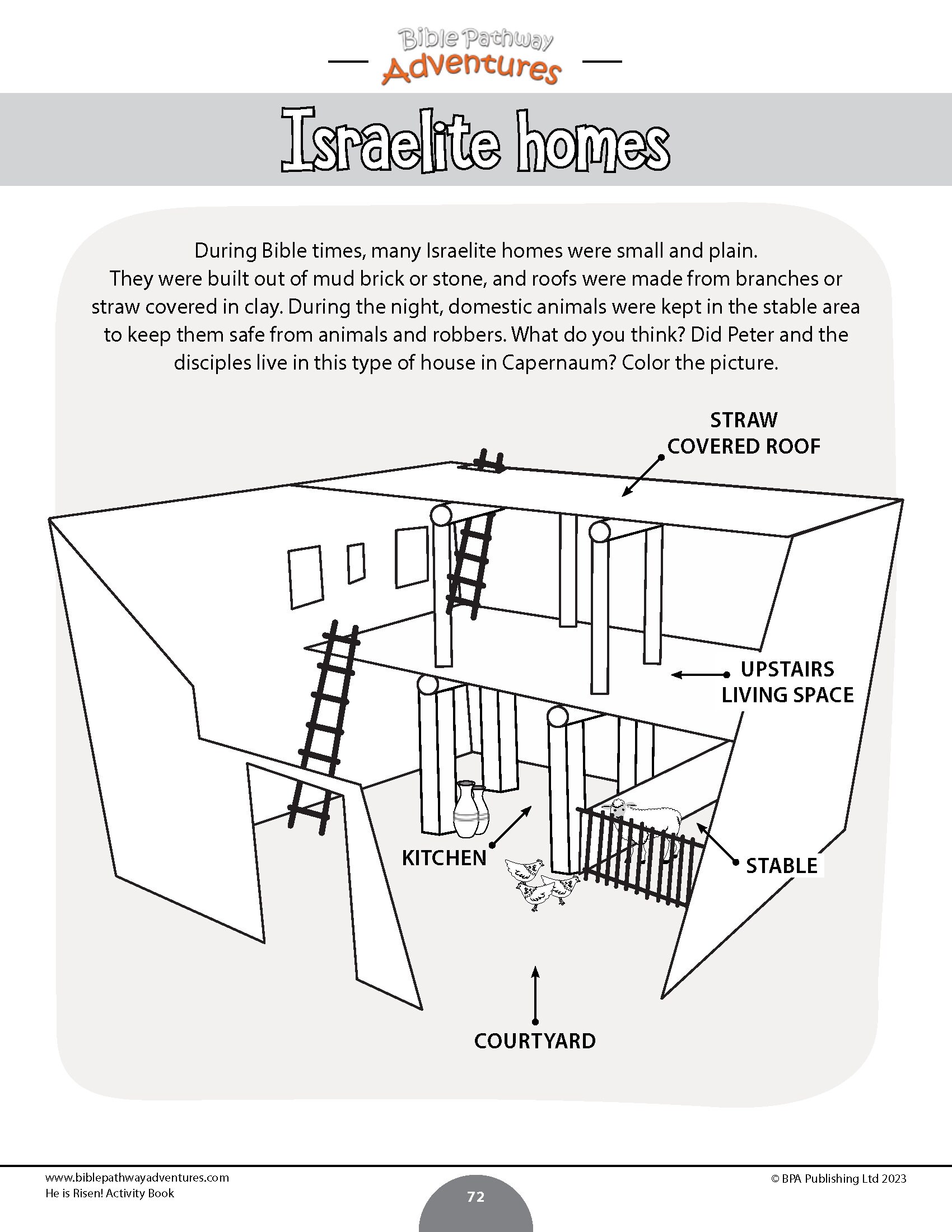 Bible Pathway
Adventures

Israelite homes

During Bible times, many Israelite homes were small and plain. They were built out of mud brick or stone, and roofs were made from branches or straw covered in clay. During the night, domestic animals were kept in the stable area to keep them safe from animals and robbers. What do you think? Did Peter and the disciples live in this type of house in Capernaum? Color the picture.

STRAW COVERED ROOF

UPSTAIRS LIVING SPACE

KITCHEN

STABLE

COURTYARD

www.biblepathwayadventures.com
He is Risen! Activity Book

72

© BPA Publishing Ltd 2023