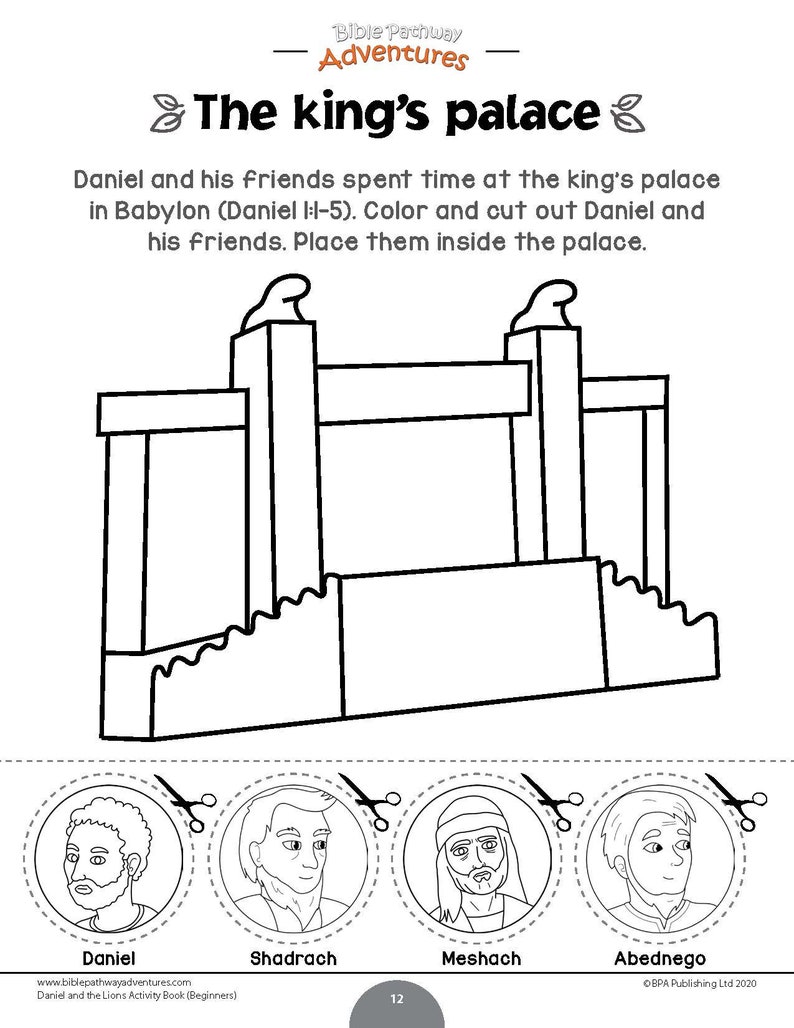 Bible Pathway Adventures

The king's palace

Daniel and his friends spent time at the king's palace in Babylon (Daniel 1:1-5). Color and cut out Daniel and his friends. Place them inside the palace.

Daniel

Shadrach

Meshach

Abednego

www.biblepathwayadventures.com
Daniel and the Lions Activity Book (Beginners)

12

©BPA Publishing Ltd 2020