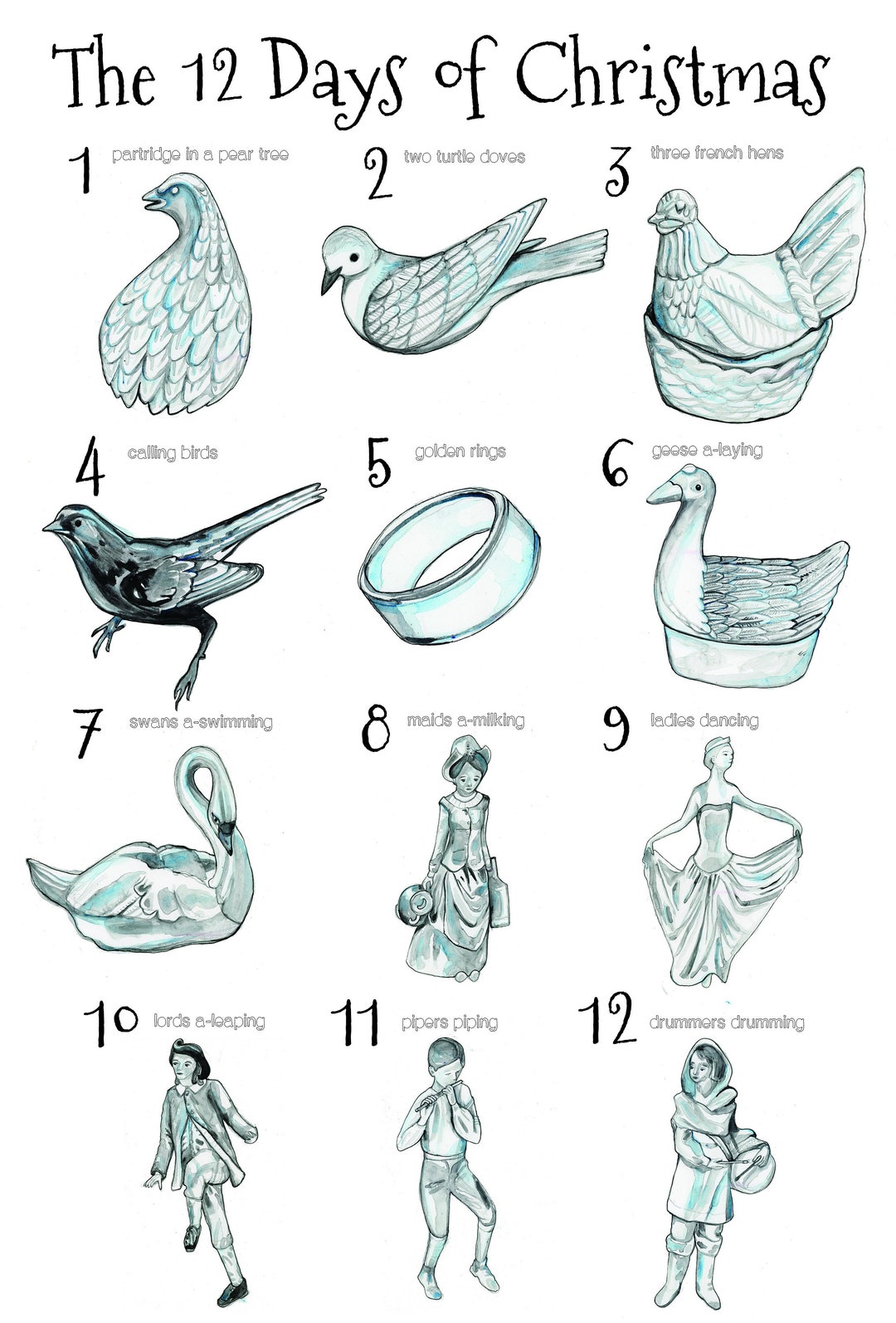 The 12 Days of Christmas

1 partridge in a pear tree

2 two turtle doves

3 three french hens

4 calling birds

5 golden rings

6 geese a-laying

7 swans a-swimming

8 maids a-milking

9 ladies dancing

10 lords a-leaping

11 pipers piping

12 drummers drumming