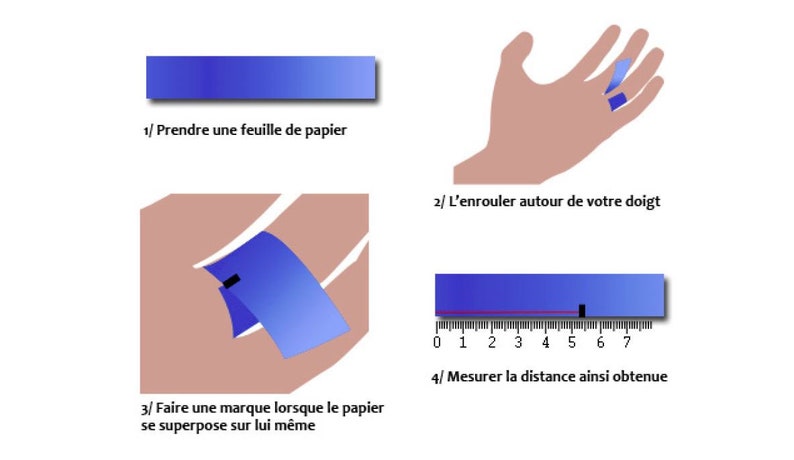 1/ Prendre une feuille de papier

2/ L'enrouler autour de votre doigt

3/ Faire une marque lorsque le papier se superpose sur lui même

0 1 2 3 4 5 6 7

4/ Mesurer la distance ainsi obtenue