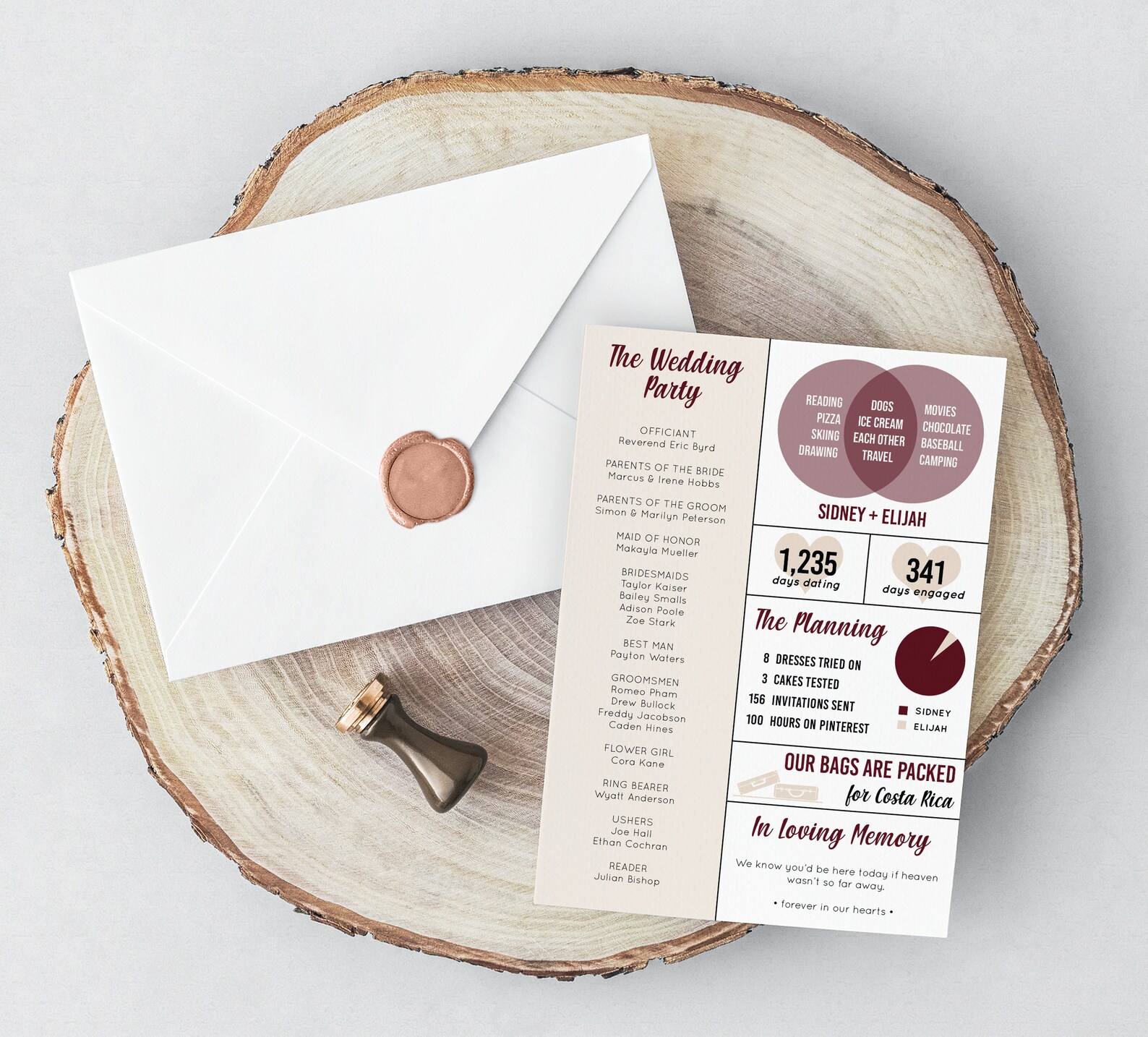 The Wedding Party

OFFICIANT
Reverend Eric Byrd

PARENTS OF THE BRIDE
Marcus & Irene Hobbs

PARENTS OF THE GROOM
Simon & Marilyn Peterson

MAID OF HONOR
Makayla Mueller

BRIDESMAIDS
Taylor Kaiser
Bailey Smalls
Adison Poole
Zoe Stark

BEST MAN
Payton Waters

GROOMSMEN
Romeo Pham
Drew Bullock
Freddy Jacobson
Caden Hines

FLOWER GIRL
Cora Kane

RING BEARER
Wyatt Anderson

USHERS
Joe Hall
Ethan Cochran

READER
Julian Bishop

READING
PIZZA
SKIING
DRAWING

DOGS
ICE CREAM
EACH OTHER
TRAVEL

MOVIES
CHOCOLATE
BASEBALL
CAMPING

SIDNEY + ELIJAH

1,235
days dating

341
days engaged

The Planning

8 DRESSES TRIED ON
3 CAKES TESTED
156 INVITATIONS SENT
100 HOURS ON PINTEREST

SIDNEY
ELIJAH

OUR BAGS ARE PACKED
for Costa Rica

In Loving Memory

We know you'd be here today if heaven wasn't so far away.

• forever in our hearts •