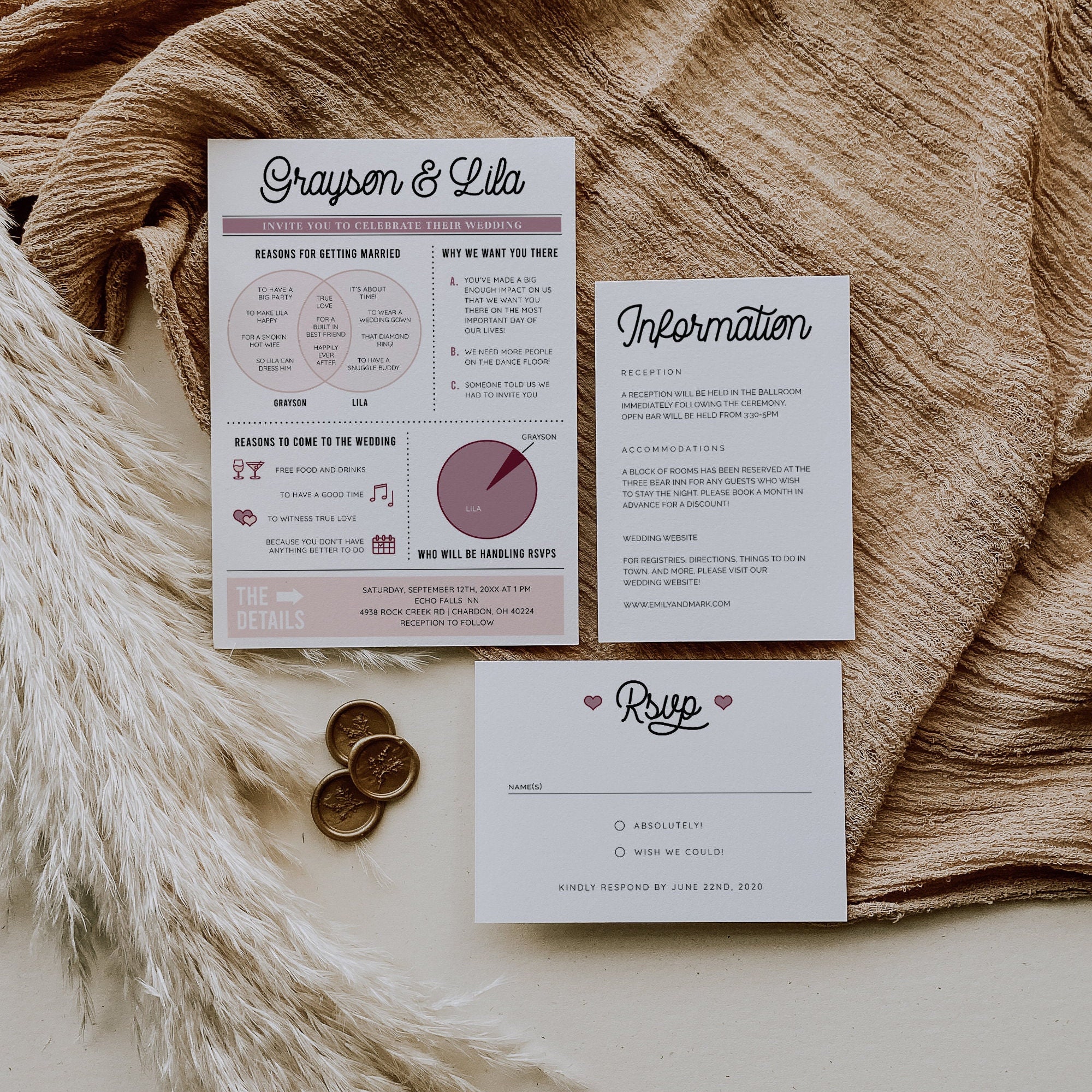 Grayson & Lila

INVITE YOU TO CELEBRATE THEIR WEDDING

REASONS FOR GETTING MARRIED

TO HAVE A BIG PARTY

TO MAKE LILA HAPPY

FOR A SMOKIN' HOT WIFE

SO LILA CAN DRESS HIM

TRUE LOVE

FOR A BUILT IN BEST FRIEND

HAPPILY EVER AFTER

IT'S ABOUT TIME!

TO WEAR A WEDDING GOWN

THAT DIAMOND RING!

TO HAVE A SNUGGLE BUDDY

GRAYSON

LILA

WHY WE WANT YOU THERE

A. YOU'VE MADE A BIG ENOUGH IMPACT ON US THAT WE WANT YOU THERE ON THE MOST IMPORTANT DAY OF OUR LIVES!

B. WE NEED MORE PEOPLE ON THE DANCE FLOOR!

C. SOMEONE TOLD US WE HAD TO INVITE YOU

REASONS TO COME TO THE WEDDING

FREE FOOD AND DRINKS

TO HAVE A GOOD TIME

TO WITNESS TRUE LOVE

BECAUSE YOU DON'T HAVE ANYTHING BETTER TO DO

GRAYSON

LILA

WHO WILL BE HANDLING RSVPS

THE DETAILS

SATURDAY, SEPTEMBER 12TH, 20XX AT 1 PM
ECHO FALLS INN
4938 ROCK CREEK RD | CHARDON, OH 40224
RECEPTION TO FOLLOW

Information

RECEPTION

A RECEPTION WILL BE HELD IN THE BALLROOM IMMEDIATELY FOLLOWING THE CEREMONY. OPEN BAR WILL BE HELD FROM 3:30-5PM

ACCOMMODATIONS

A BLOCK OF ROOMS HAS BEEN RESERVED AT THE THREE BEAR INN FOR ANY GUESTS WHO WISH TO STAY THE NIGHT. PLEASE BOOK A MONTH IN ADVANCE FOR A DISCOUNT!

WEDDING WEBSITE

FOR REGISTRIES, DIRECTIONS, THINGS TO DO IN TOWN, AND MORE, PLEASE VISIT OUR WEDDING WEBSITE!

WWW.EMILYANDMARK.COM

Rsvp

NAME(S)

ABSOLUTELY!

WISH WE COULD!

KINDLY RESPOND BY JUNE 22ND, 2020