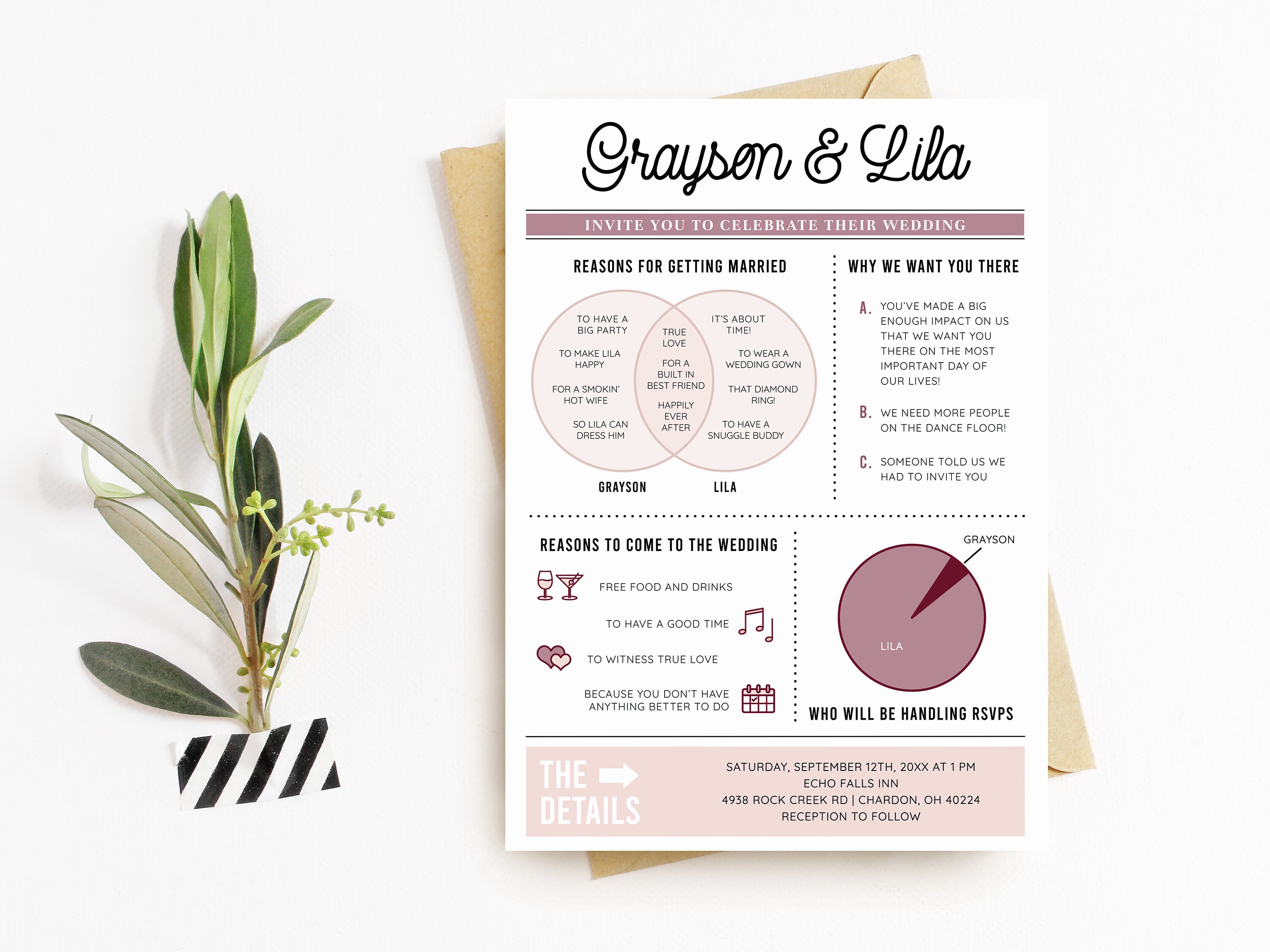 Grayson & Lila

INVITE YOU TO CELEBRATE THEIR WEDDING

REASONS FOR GETTING MARRIED

TO HAVE A BIG PARTY

TO MAKE LILA HAPPY

FOR A SMOKIN' HOT WIFE

SO LILA CAN DRESS HIM

TRUE LOVE

FOR A BUILT IN BEST FRIEND

HAPPILY EVER AFTER

IT'S ABOUT TIME!

TO WEAR A WEDDING GOWN

THAT DIAMOND RING!

TO HAVE A SNUGGLE BUDDY

GRAYSON

LILA

WHY WE WANT YOU THERE

A. YOU'VE MADE A BIG ENOUGH IMPACT ON US THAT WE WANT YOU THERE ON THE MOST IMPORTANT DAY OF OUR LIVES!

B. WE NEED MORE PEOPLE ON THE DANCE FLOOR!

C. SOMEONE TOLD US WE HAD TO INVITE YOU

REASONS TO COME TO THE WEDDING

FREE FOOD AND DRINKS

TO HAVE A GOOD TIME

TO WITNESS TRUE LOVE

BECAUSE YOU DON'T HAVE ANYTHING BETTER TO DO

GRAYSON

LILA

WHO WILL BE HANDLING RSVPS

THE DETAILS

SATURDAY, SEPTEMBER 12TH, 20XX AT 1 PM
ECHO FALLS INN
4938 ROCK CREEK RD | CHARDON, OH 40224
RECEPTION TO FOLLOW