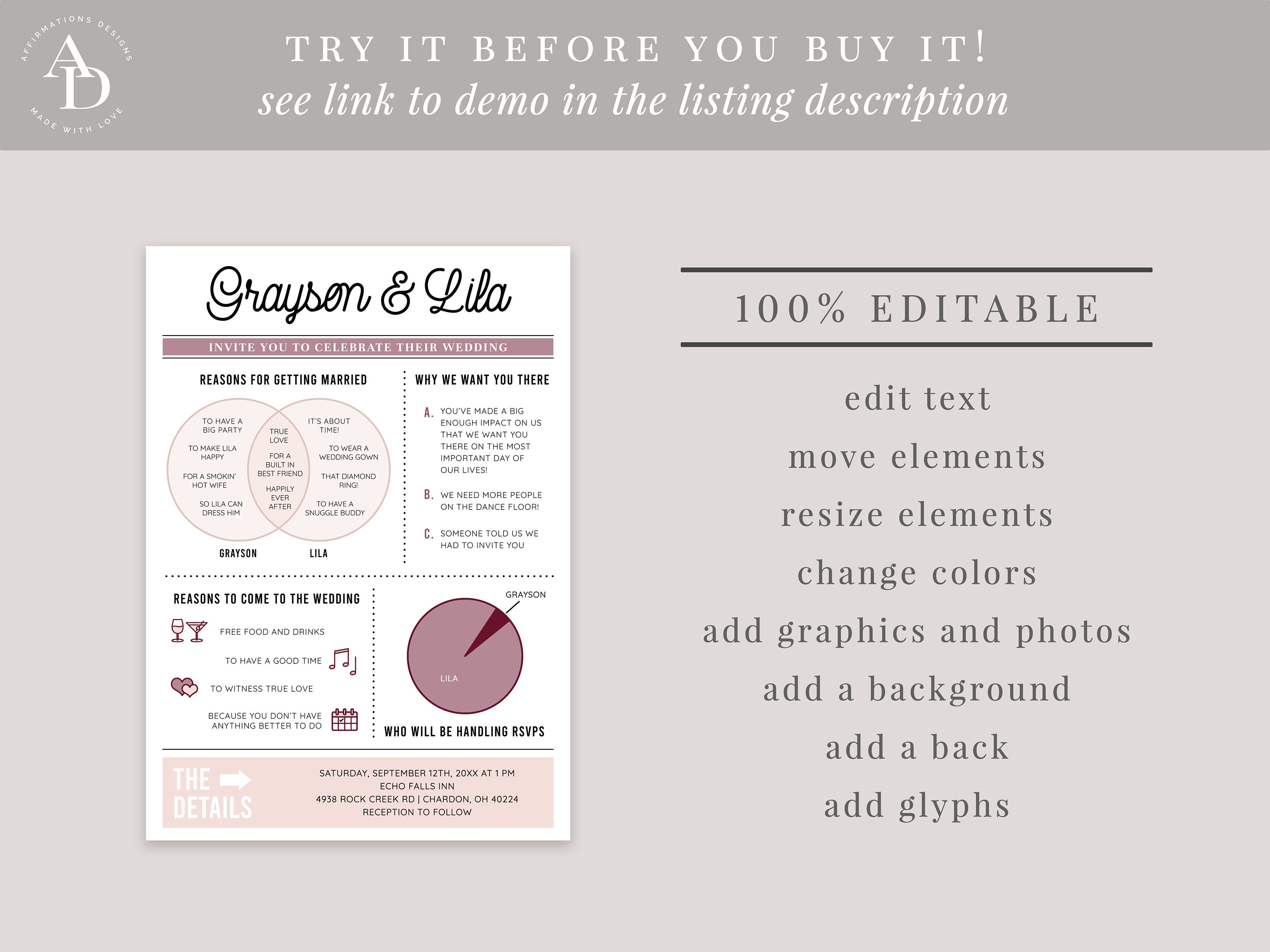 AFFIRMATIONS DESIGNS
AD
MADE WITH LOVE

TRY IT BEFORE YOU BUY IT!
see link to demo in the listing description

Grayson & Lila

INVITE YOU TO CELEBRATE THEIR WEDDING

REASONS FOR GETTING MARRIED

TO HAVE A BIG PARTY
TO MAKE LILA HAPPY
FOR A SMOKIN' HOT WIFE
SO LILA CAN DRESS HIM
TRUE LOVE
FOR A BUILT IN BEST FRIEND
HAPPILY EVER AFTER
IT'S ABOUT TIME!
TO WEAR A WEDDING GOWN
THAT DIAMOND RING!
TO HAVE A SNUGGLE BUDDY

GRAYSON
LILA

WHY WE WANT YOU THERE

A. YOU'VE MADE A BIG ENOUGH IMPACT ON US THAT WE WANT YOU THERE ON THE MOST IMPORTANT DAY OF OUR LIVES!

B. WE NEED MORE PEOPLE ON THE DANCE FLOOR!

C. SOMEONE TOLD US WE HAD TO INVITE YOU

REASONS TO COME TO THE WEDDING

FREE FOOD AND DRINKS
TO HAVE A GOOD TIME
TO WITNESS TRUE LOVE
BECAUSE YOU DON'T HAVE ANYTHING BETTER TO DO

GRAYSON
LILA
WHO WILL BE HANDLING RSVPS

THE DETAILS

SATURDAY, SEPTEMBER 12TH, 20XX AT 1 PM
ECHO FALLS INN
4938 ROCK CREEK RD | CHARDON, OH 40224
RECEPTION TO FOLLOW

100% EDITABLE

edit text
move elements
resize elements
change colors
add graphics and photos
add a background
add a back
add glyphs