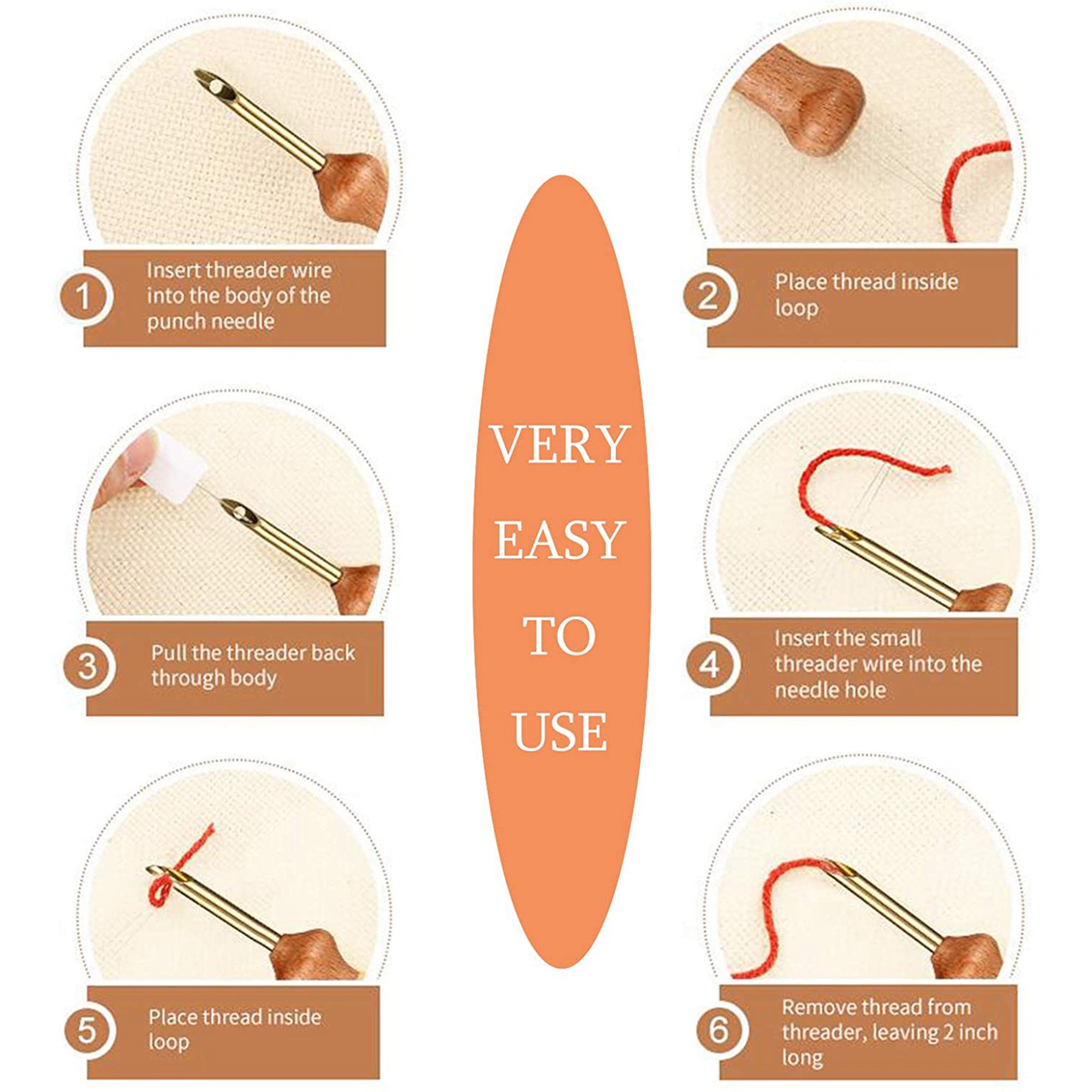 1 Insert threader wire into the body of the punch needle

2 Place thread inside loop

VERY EASY TO USE

3 Pull the threader back through body

4 Insert the small threader wire into the needle hole

5 Place thread inside loop

6 Remove thread from threader, leaving 2 inch long