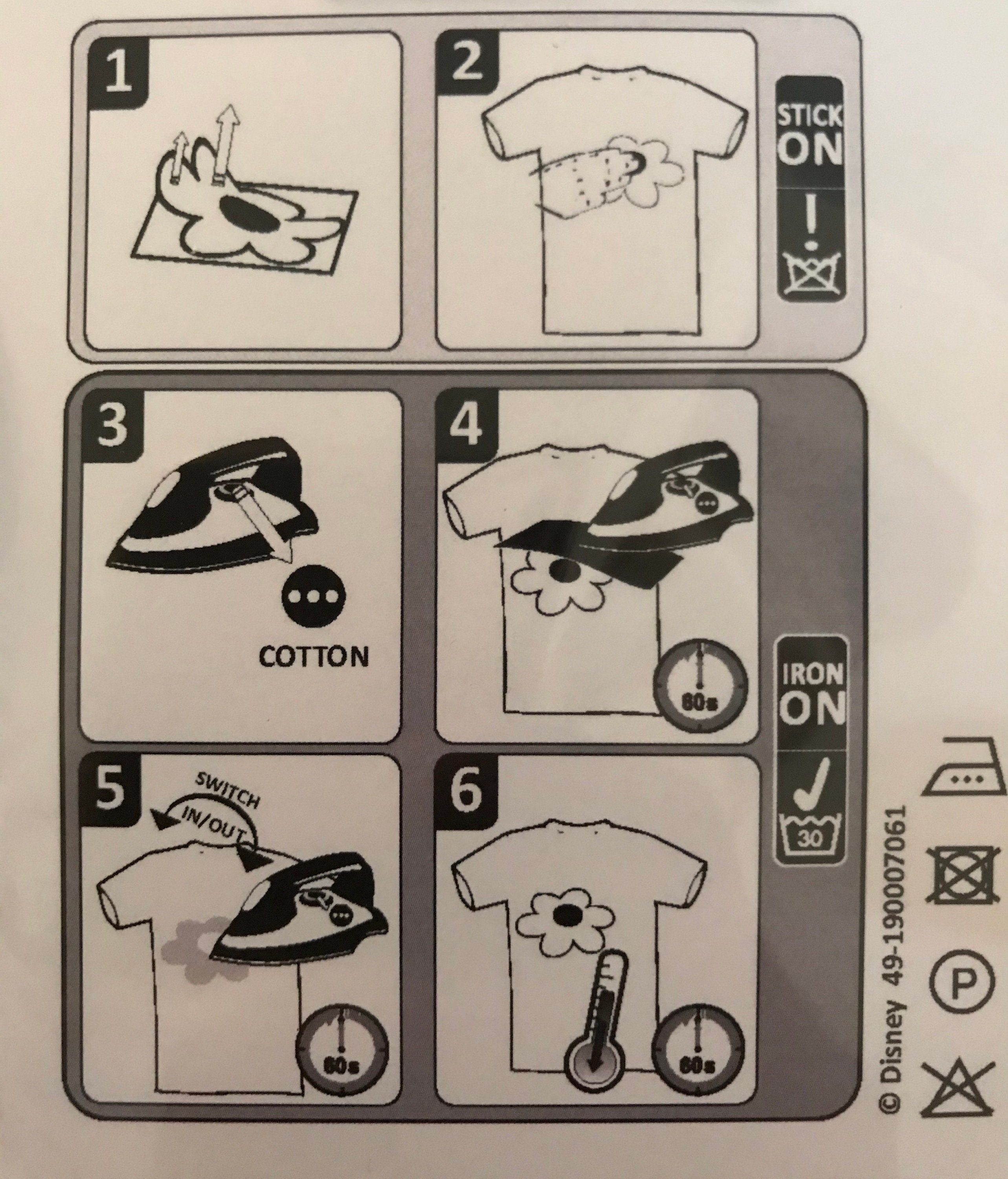 1

2

STICK ON

!

3

COTTON

4

60s

IRON ON

30

5

SWITCH IN/OUT

60s

6

60s

© Disney 49-190007061

P