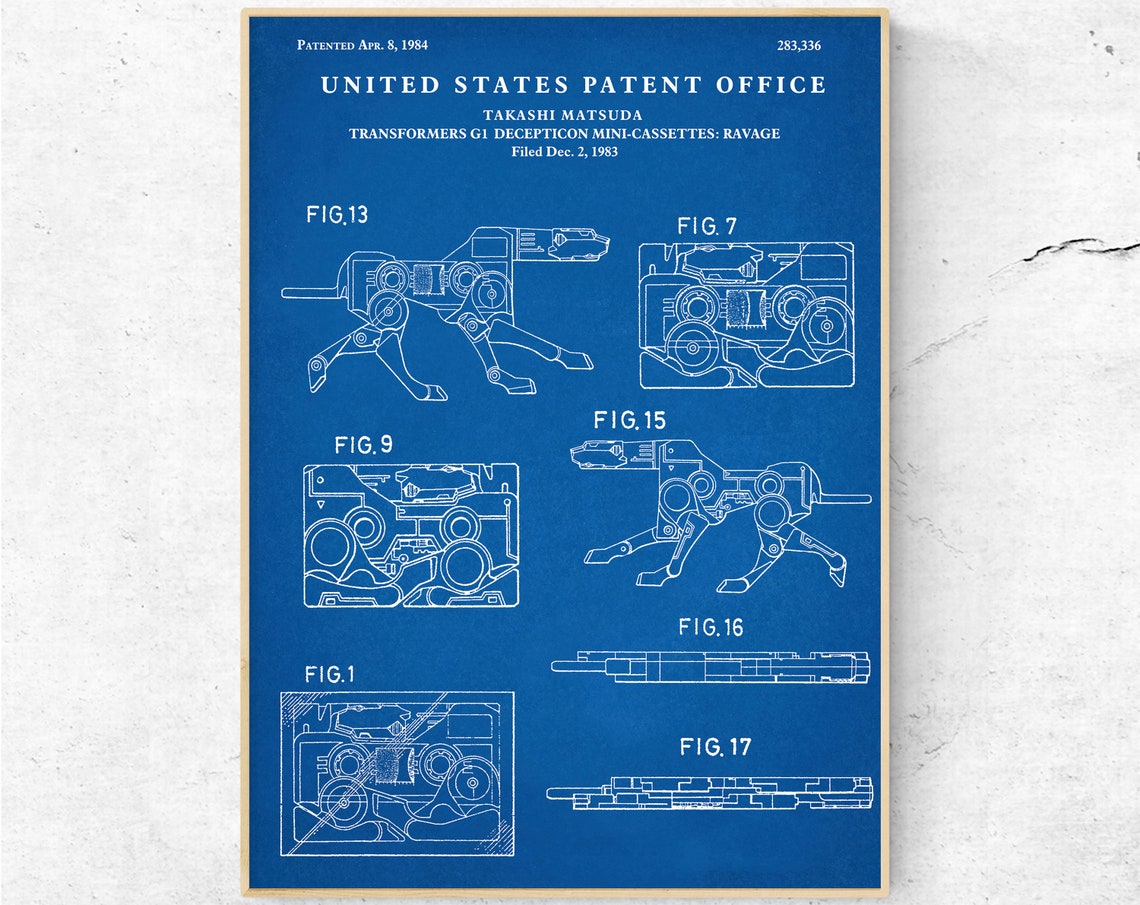 Patented Apr. 8, 1984

283,336

UNITED STATES PATENT OFFICE

TAKASHI MATSUDA

TRANSFORMERS G1 DECEPTICON MINI-CASSETTES: RAVAGE

Filed Dec. 2, 1983

FIG.13

FIG. 7

FIG.9

FIG.15

FIG.16

FIG.1

FIG.17