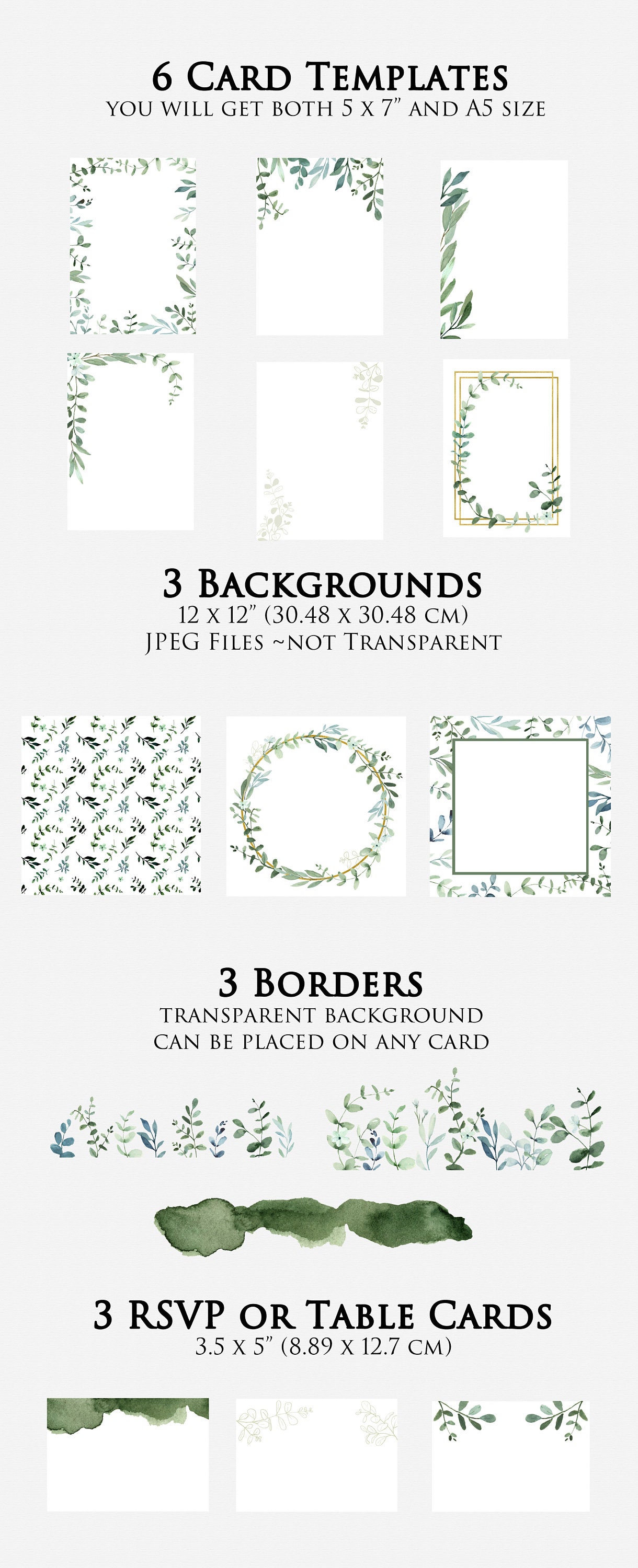 6 Card Templates
you will get both 5 x 7" and A5 size

3 Backgrounds
12 x 12" (30.48 x 30.48 cm)
JPEG Files ~not Transparent

3 Borders
transparent background
can be placed on any card

3 RSVP or Table Cards
3.5 x 5" (8.89 x 12.7 cm)