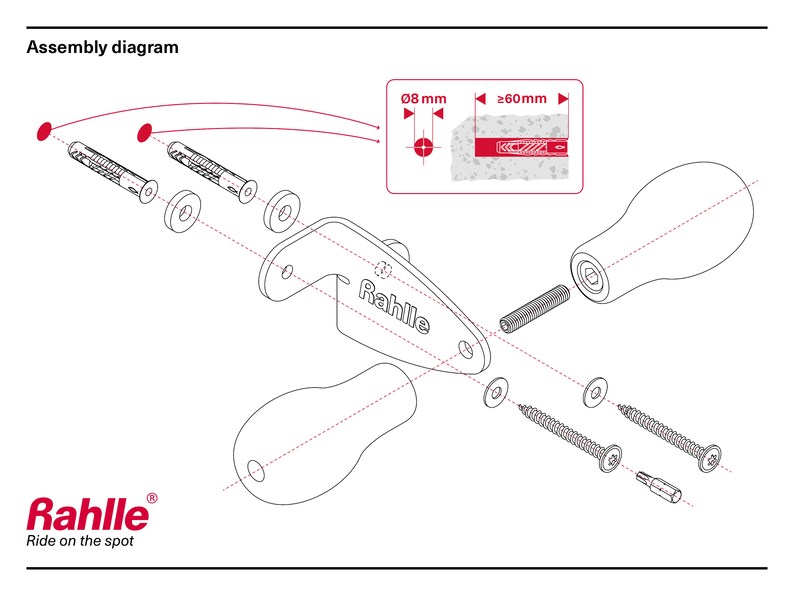 Assembly diagram

Ø8 mm

≥60 mm

Rahlle

Rahlle®
Ride on the spot