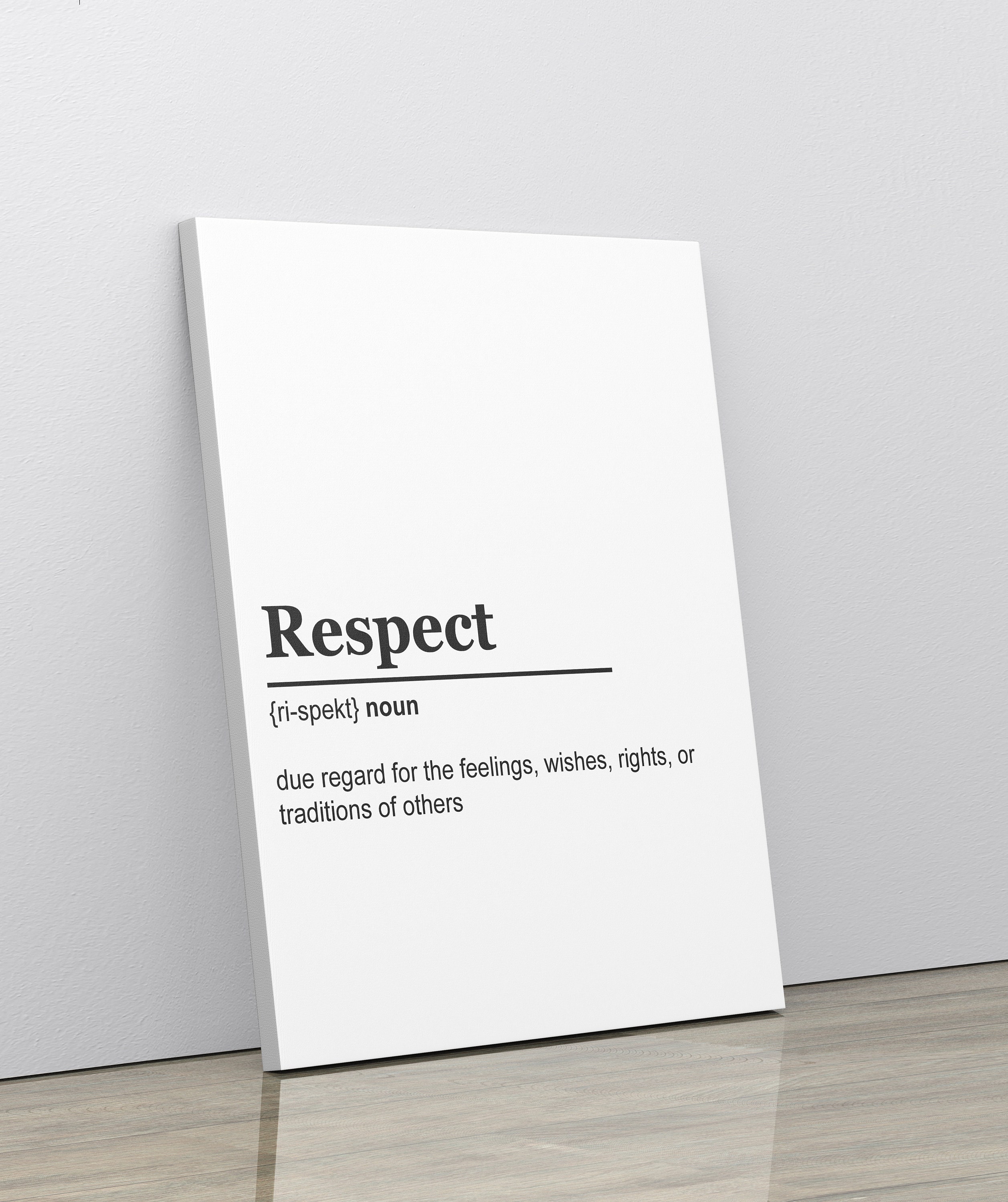 Respect

{ri-spekt} noun

due regard for the feelings, wishes, rights, or traditions of others