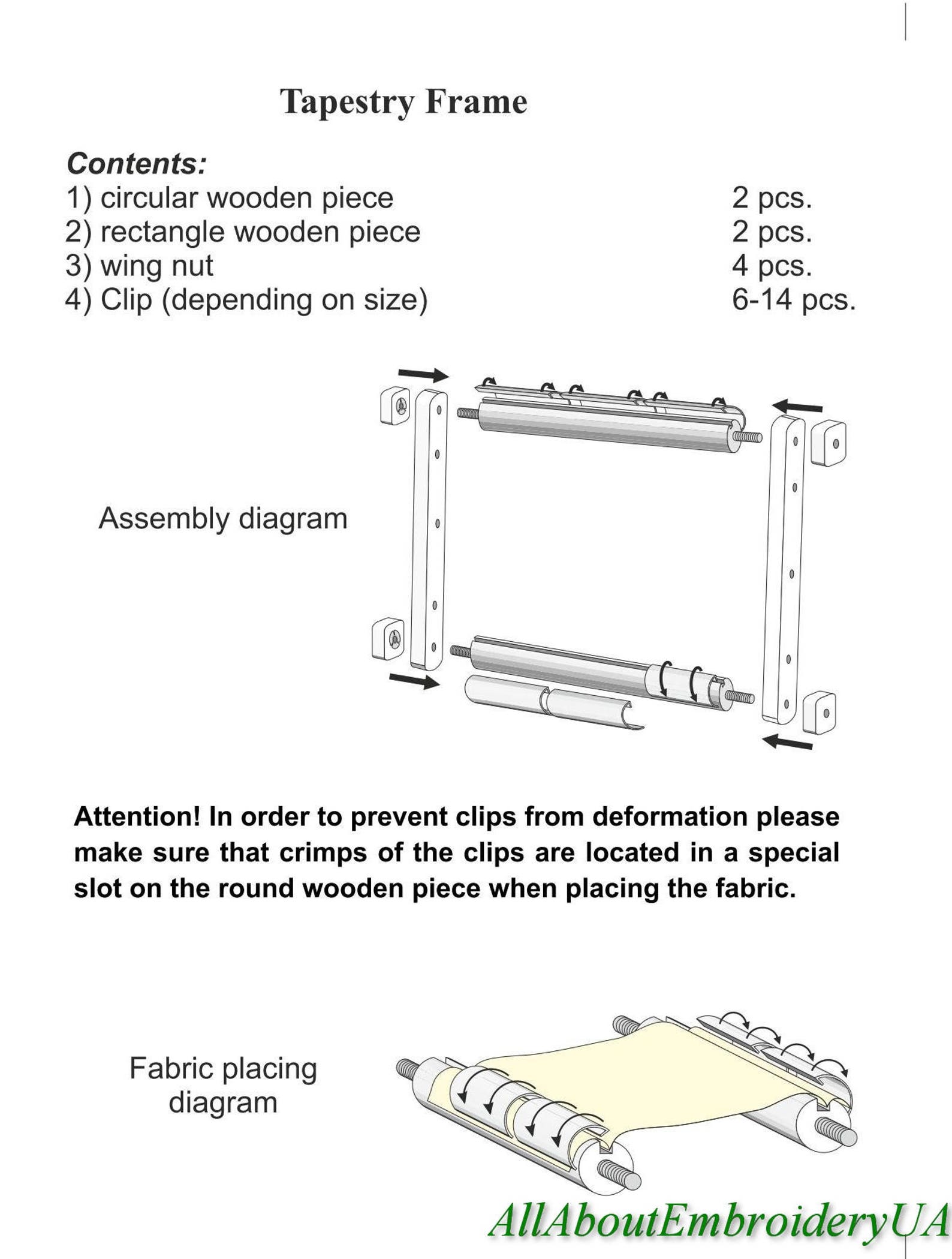 Tapestry Frame

Contents:
1) circular wooden piece 2 pcs.
2) rectangle wooden piece 2 pcs.
3) wing nut 4 pcs.
4) Clip (depending on size) 6-14 pcs.

Assembly diagram

Attention! In order to prevent clips from deformation please make sure that crimps of the clips are located in a special slot on the round wooden piece when placing the fabric.

Fabric placing diagram

AllAboutEmbroideryUA