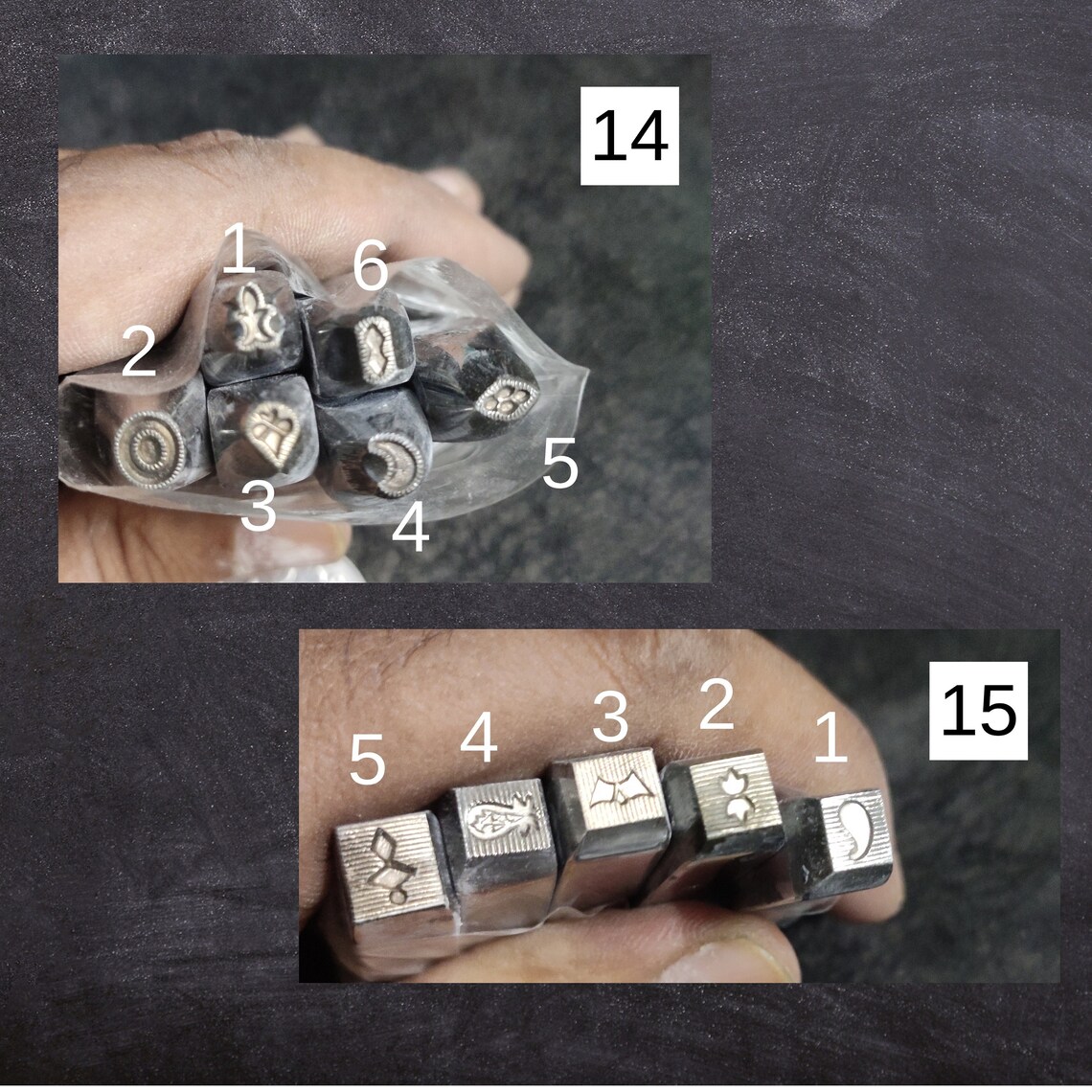 14

1
6
2
3
4
5

15

5
4
3
2
1