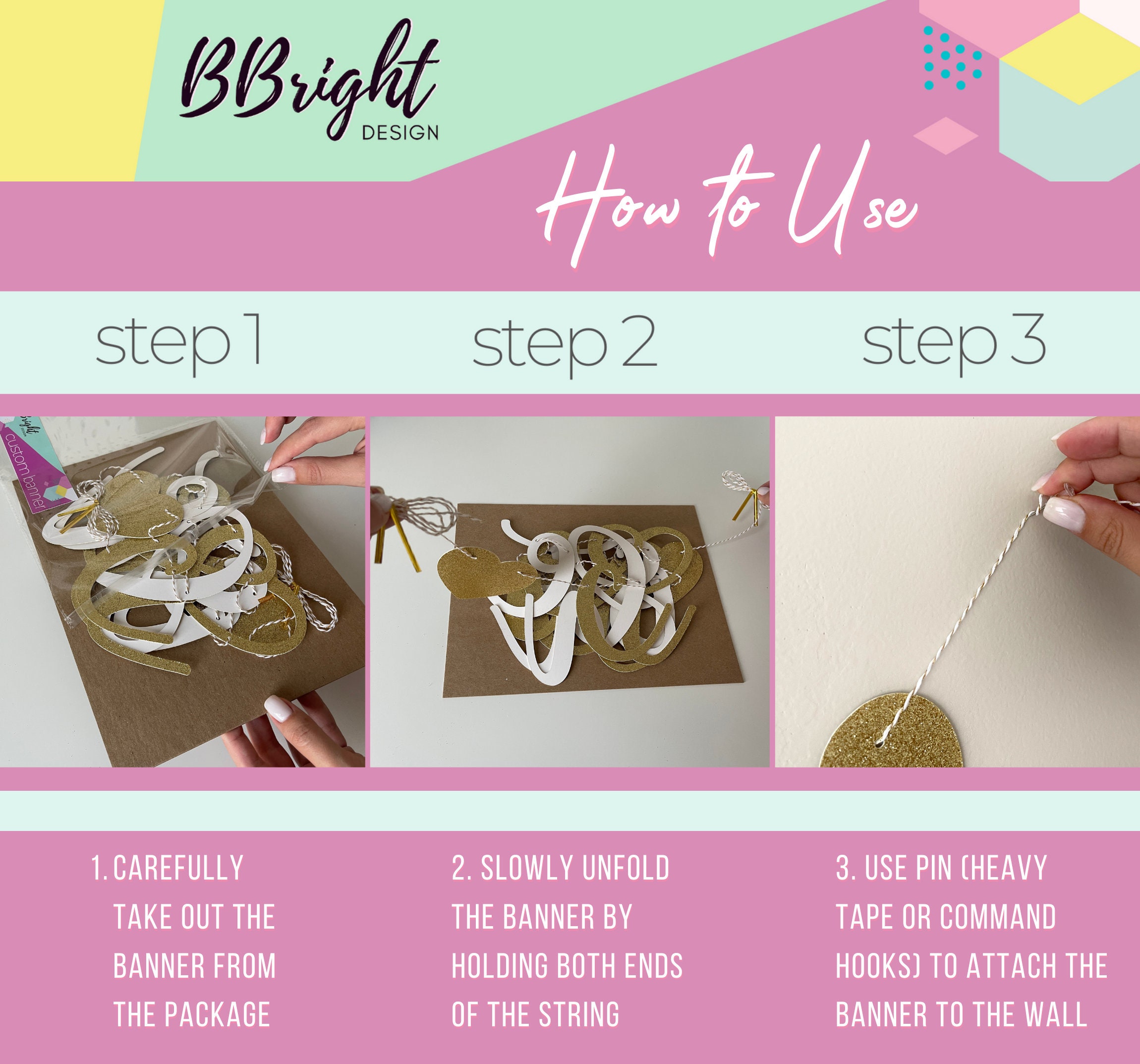 BBright DESIGN

How to Use

step 1

step 2

step 3

custom banner

1. CAREFULLY TAKE OUT THE BANNER FROM THE PACKAGE

2. SLOWLY UNFOLD THE BANNER BY HOLDING BOTH ENDS OF THE STRING

3. USE PIN (HEAVY TAPE OR COMMAND HOOKS) TO ATTACH THE BANNER TO THE WALL