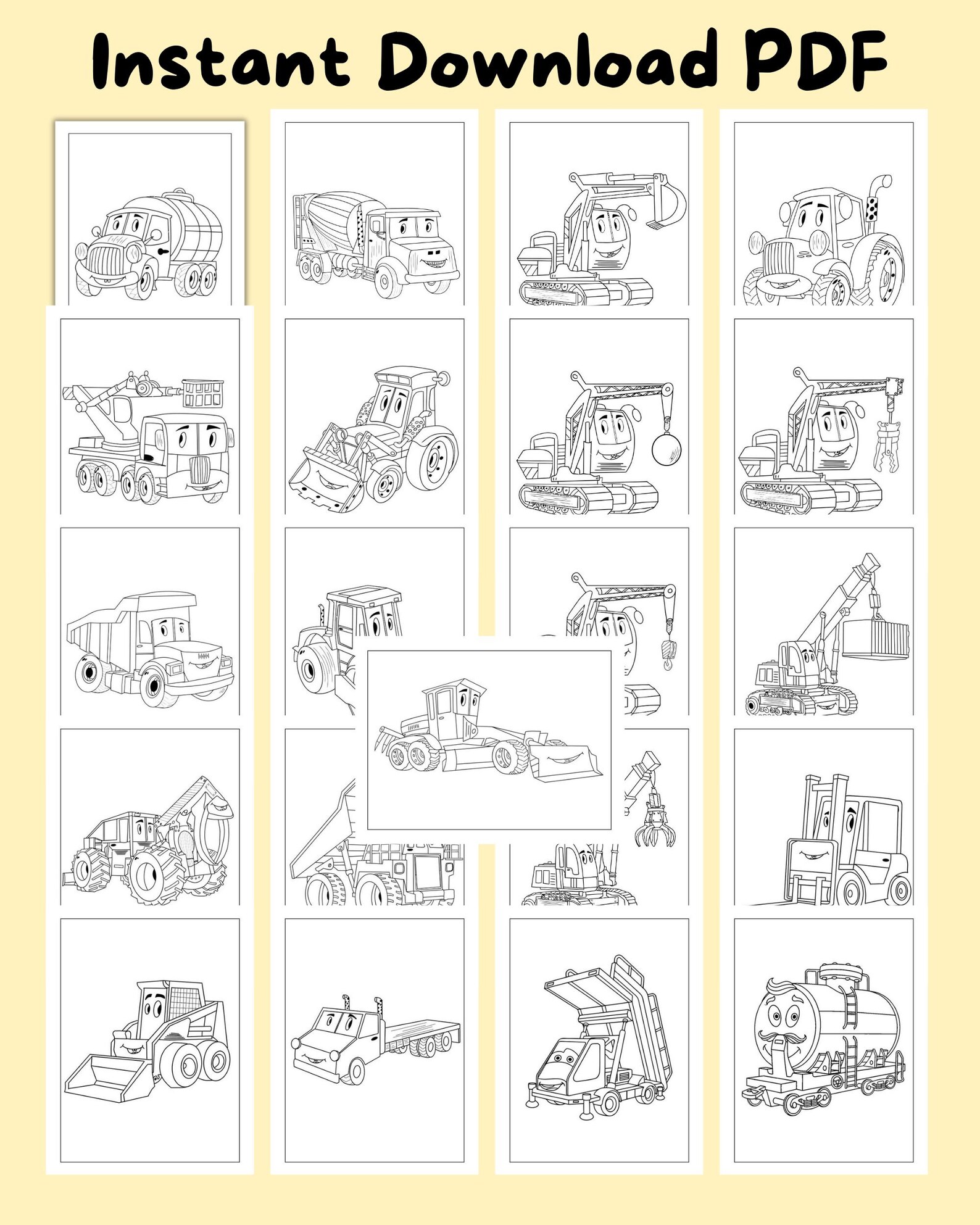 Instant Download PDF