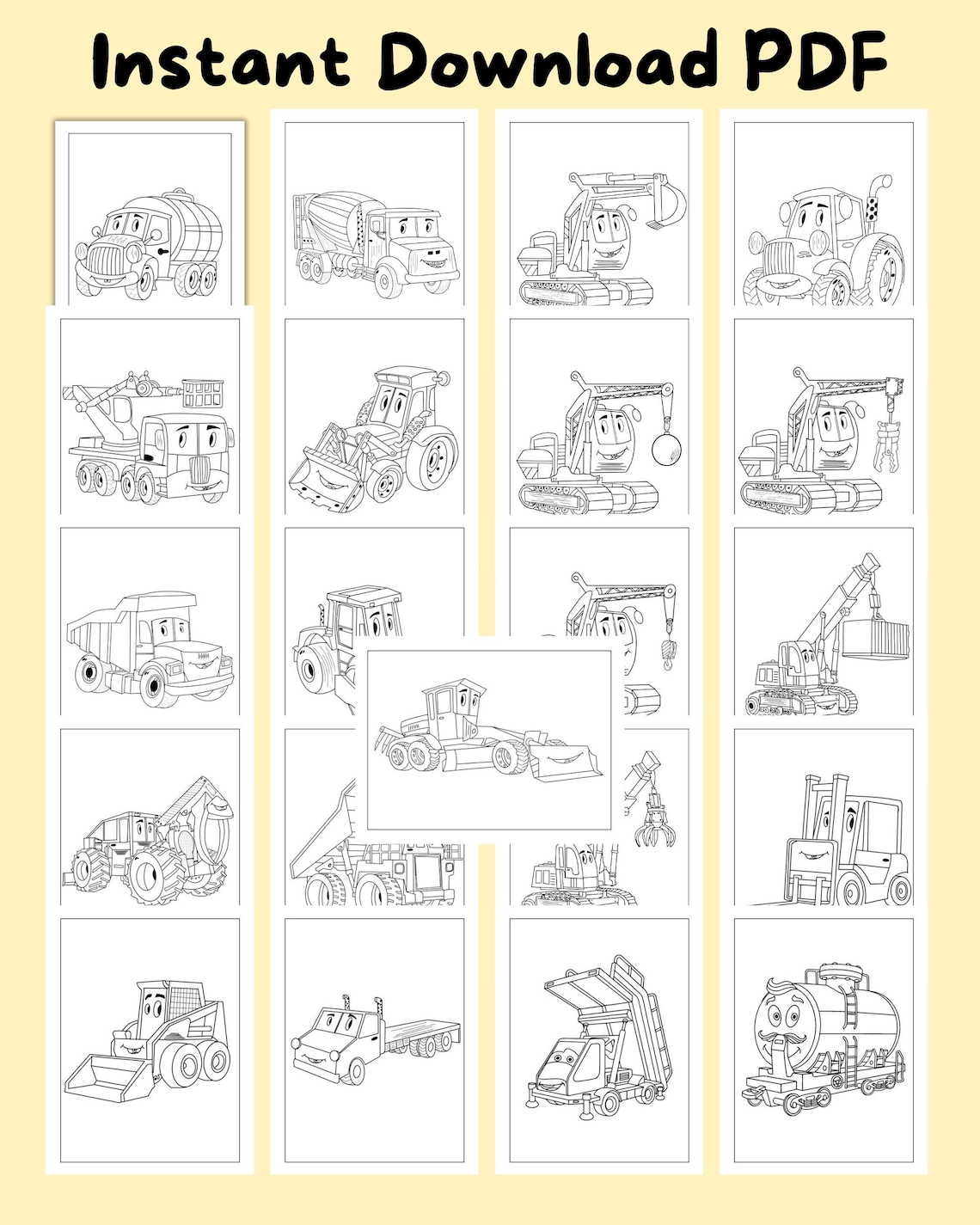 Instant Download PDF