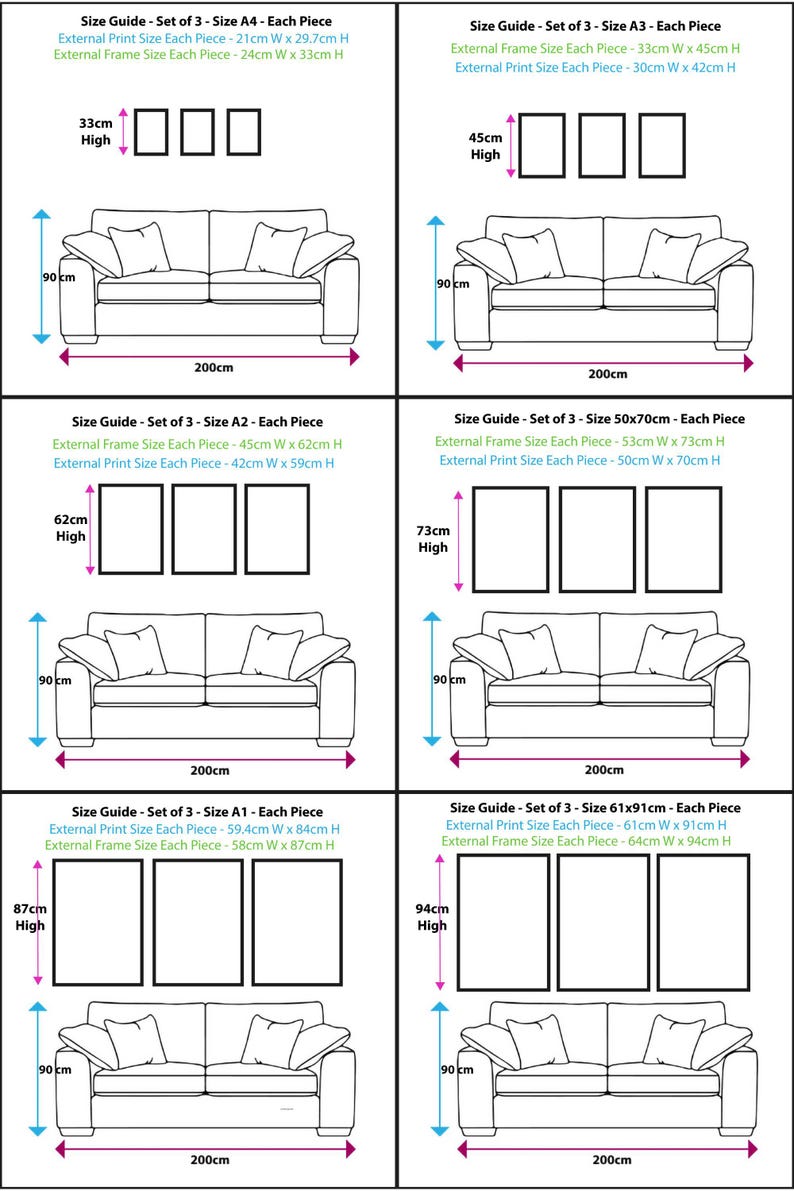 Size Guide - Set of 3 - Size A4 - Each Piece
External Print Size Each Piece - 21cm W x 29.7cm H
External Frame Size Each Piece - 24cm W x 33cm H

33cm High

90 cm

200cm

Size Guide - Set of 3 - Size A3 - Each Piece
External Frame Size Each Piece - 33cm W x 45cm H
External Print Size Each Piece - 30cm W x 42cm H

45cm High

90 cm

200cm

Size Guide - Set of 3 - Size A2 - Each Piece
External Frame Size Each Piece - 45cm W x 62cm H
External Print Size Each Piece - 42cm W x 59cm H

62cm High

90 cm

200cm

Size Guide - Set of 3 - Size 50x70cm - Each Piece
External Frame Size Each Piece - 53cm W x 73cm H
External Print Size Each Piece - 50cm W x 70cm H

73cm High

90 cm

200cm

Size Guide - Set of 3 - Size A1 - Each Piece
External Print Size Each Piece - 59.4cm W x 84cm H
External Frame Size Each Piece - 58cm W x 87cm H

87cm High

90 cm

200cm

Size Guide - Set of 3 - Size 61x91cm - Each Piece
External Print Size Each Piece - 61cm W x 91cm H
External Frame Size Each Piece - 64cm W x 94cm H

94cm High

90 cm

200cm