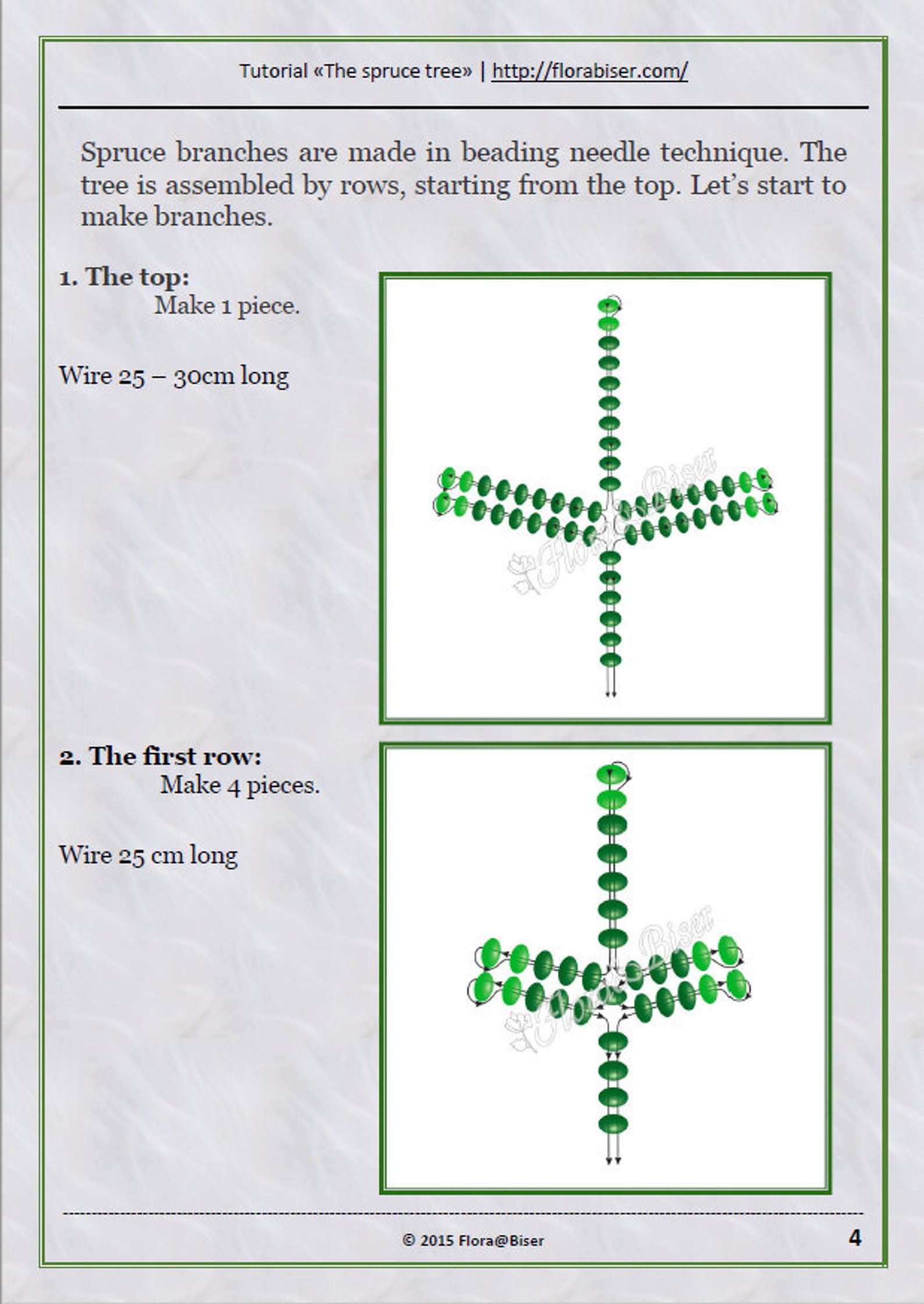 Tutorial «The spruce tree» | http://florabiser.com/

Spruce branches are made in beading needle technique. The tree is assembled by rows, starting from the top. Let's start to make branches.

1. The top:
Make 1 piece.

Wire 25 – 30cm long

Flora Biser

2. The first row:
Make 4 pieces.

Wire 25 cm long

Flora Biser

© 2015 Flora@Biser

4