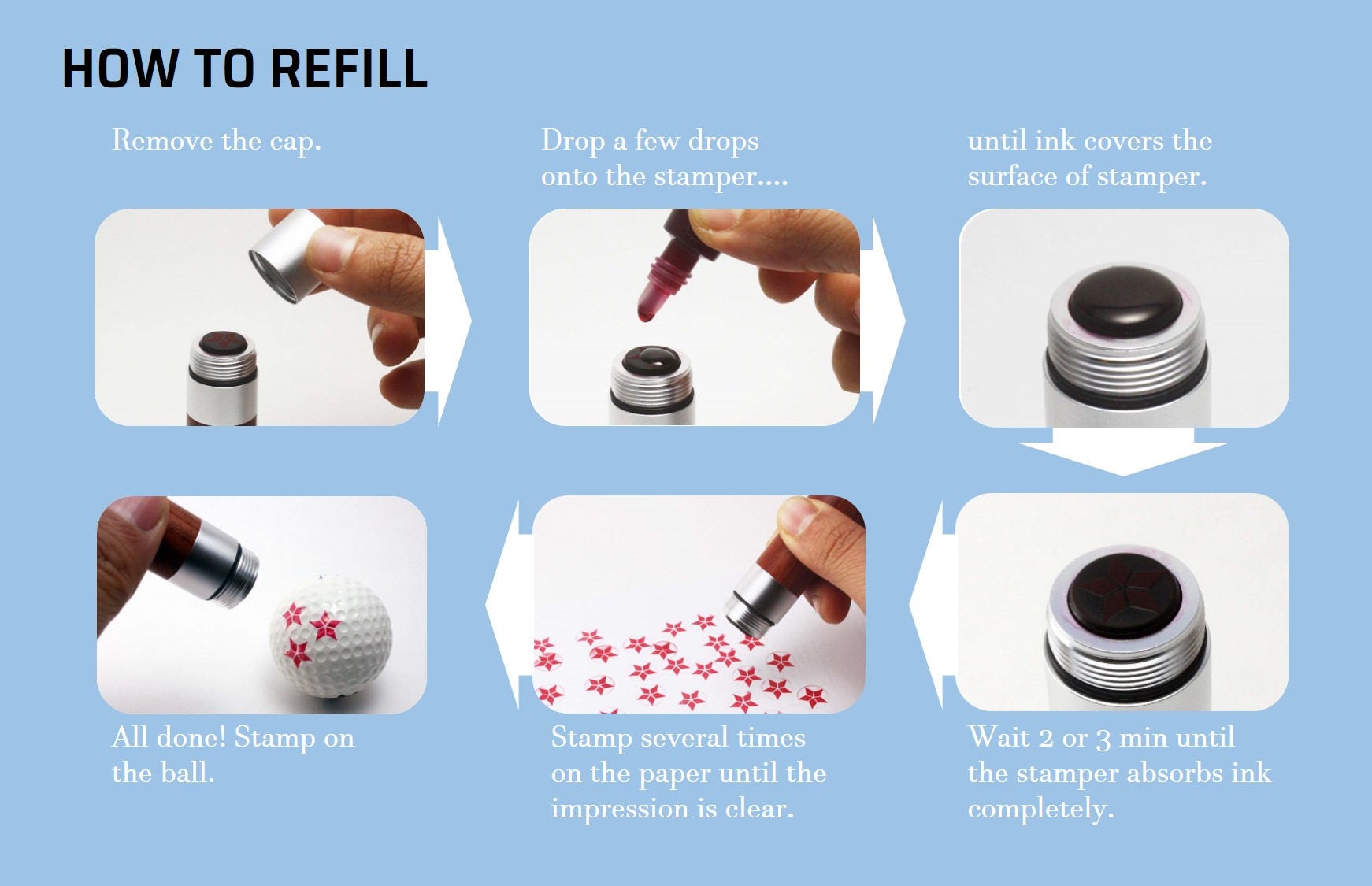 HOW TO REFILL

Remove the cap.

Drop a few drops onto the stamper....

until ink covers the surface of stamper.

Wait 2 or 3 min until the stamper absorbs ink completely.

Stamp several times on the paper until the impression is clear.

All done! Stamp on the ball.