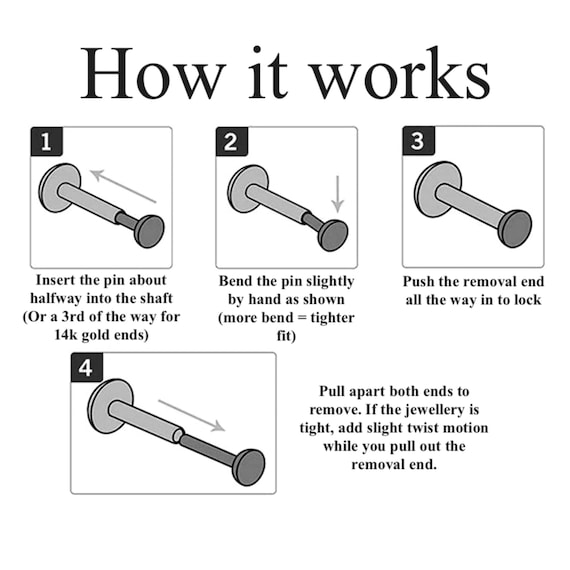 How it works

1

Insert the pin about halfway into the shaft (Or a 3rd of the way for 14k gold ends)

2

Bend the pin slightly by hand as shown (more bend = tighter fit)

3

Push the removal end all the way in to lock

4

Pull apart both ends to remove. If the jewellery is tight, add slight twist motion while you pull out the removal end.