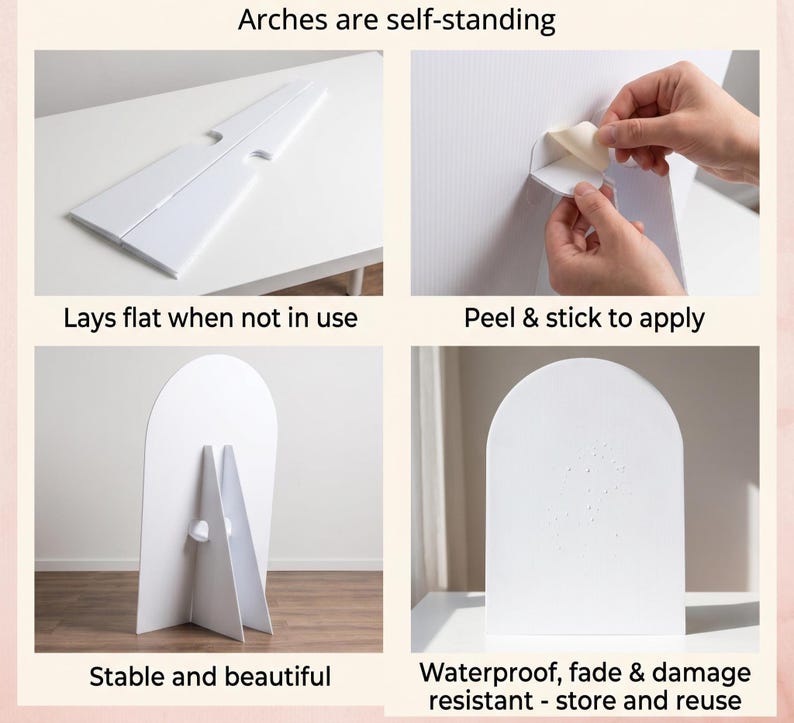 Arches are self-standing

Lays flat when not in use

Peel & stick to apply

Stable and beautiful

Waterproof, fade & damage resistant - store and reuse