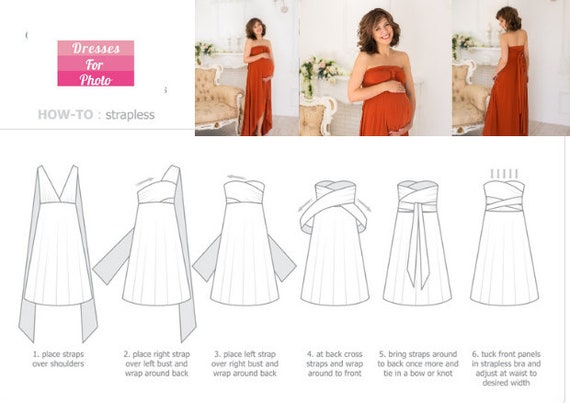 Dresses For Photo

HOW-TO : strapless

1. place straps over shoulders

2. place right strap over left bust and wrap around back

3. place left strap over right bust and wrap around back

4. at back cross straps and wrap around to front

5. bring straps around to back once more and tie in a bow or knot

6. tuck front panels in strapless bra and adjust at waist to desired width